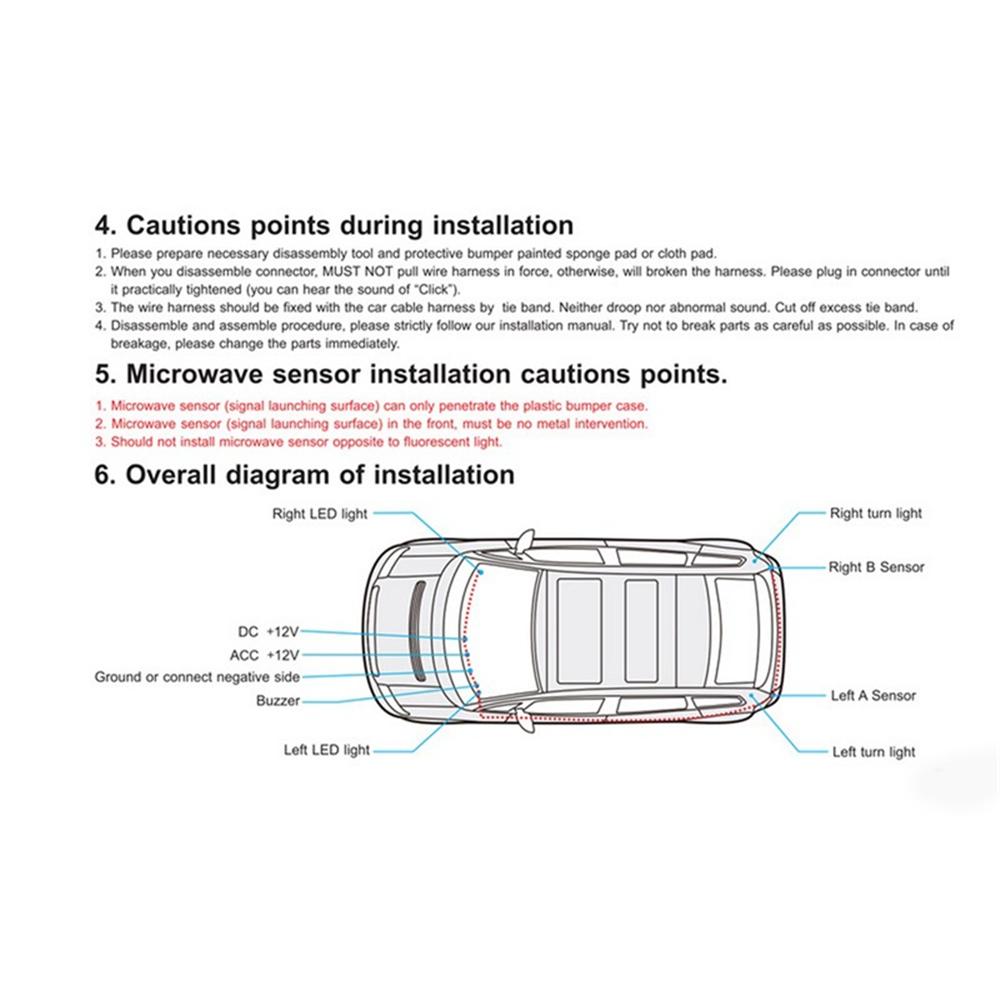 4. Cautions points during installation

1. Please prepare necessary disassembly tool and protective bumper painted sponge pad or cloth pad.
2. When you disassemble connector, MUST NOT pull wire harness in force, otherwise, will broken the harness. Please plug in connector until it practically tightened (you can hear the sound of "Click").
3. The wire harness should be fixed with the car cable harness by tie band. Neither droop nor abnormal sound. Cut off excess tie band.
4. Disassemble and assemble procedure, please strictly follow our installation manual. Try not to break parts as careful as possible. In case of breakage, please change the parts immediately.

5. Microwave sensor installation cautions points.

1. Microwave sensor (signal launching surface) can only penetrate the plastic bumper case.
2. Microwave sensor (signal launching surface) in the front, must be no metal intervention.
3. Should not install microwave sensor opposite to fluorescent light.

6. Overall diagram of installation

Right LED light
DC +12V
ACC +12V
Ground or connect negative side
Buzzer
Left LED light
Right turn light
Right B Sensor
Left A Sensor
Left turn light