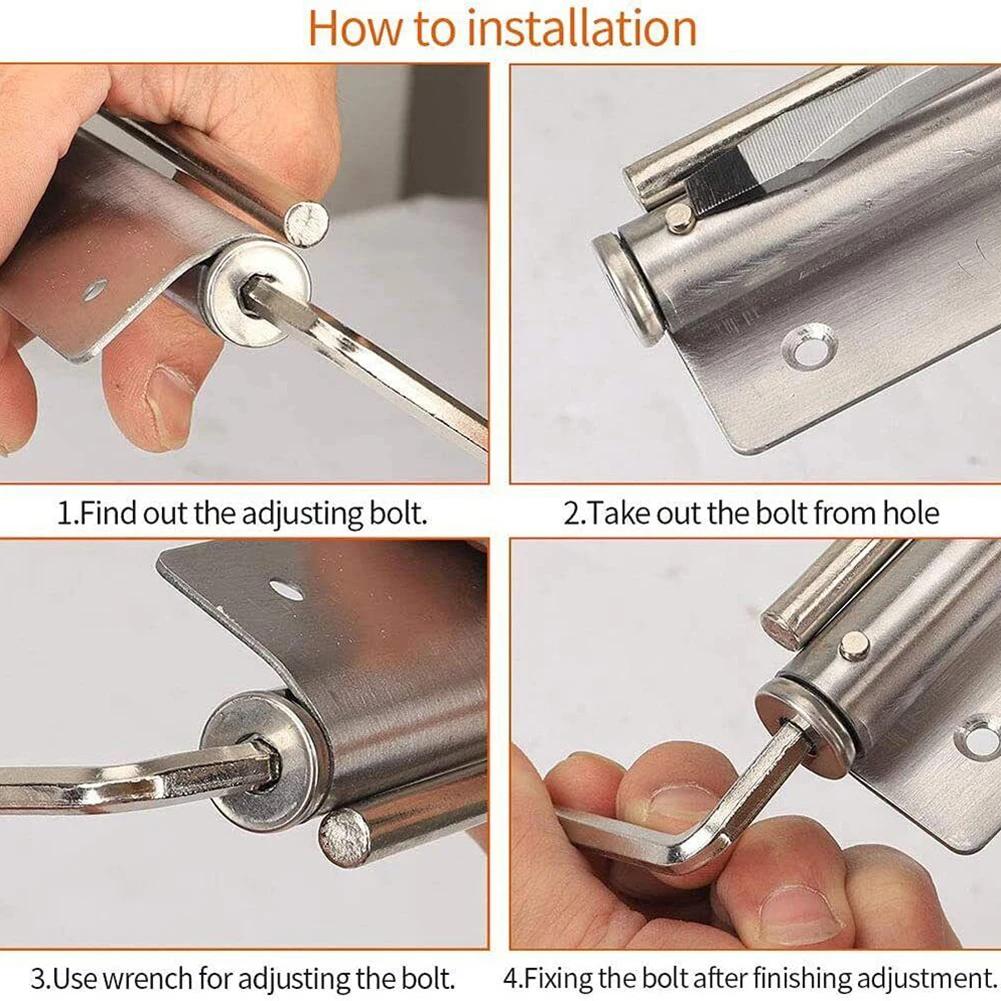 How to installation

1.Find out the adjusting bolt.

2.Take out the bolt from hole

3.Use wrench for adjusting the bolt.

4.Fixing the bolt after finishing adjustment.