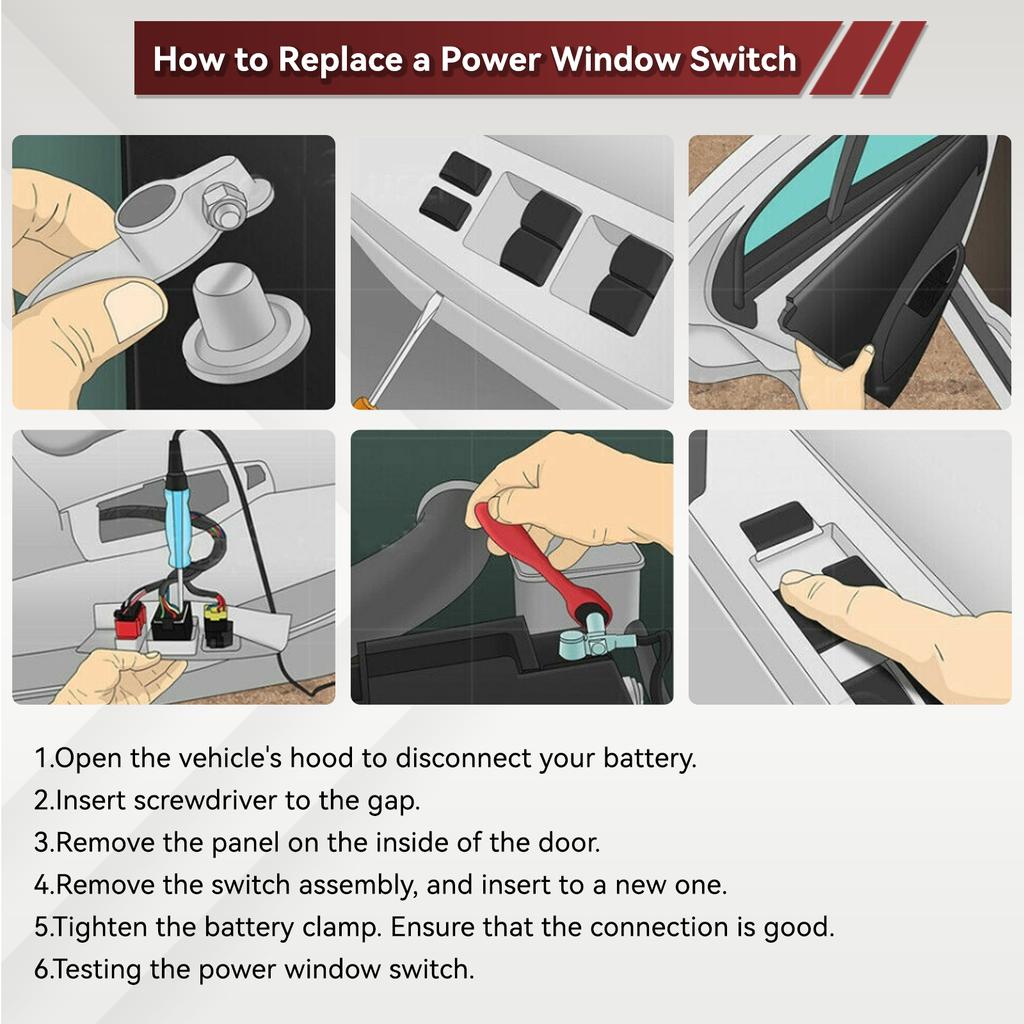 How to Replace a Power Window Switch

1.Open the vehicle's hood to disconnect your battery.
2.Insert screwdriver to the gap.
3.Remove the panel on the inside of the door.
4.Remove the switch assembly, and insert to a new one.
5.Tighten the battery clamp. Ensure that the connection is good.
6.Testing the power window switch.