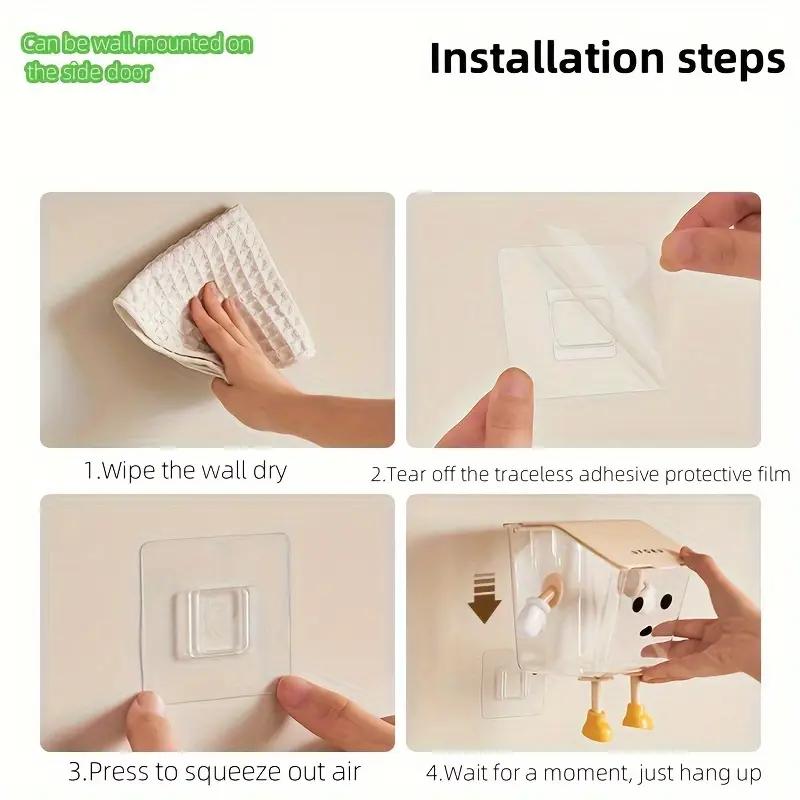 Can be wall mounted on the side door

Installation steps

1.Wipe the wall dry

2.Tear off the traceless adhesive protective film

3.Press to squeeze out air

4.Wait for a moment, just hang up