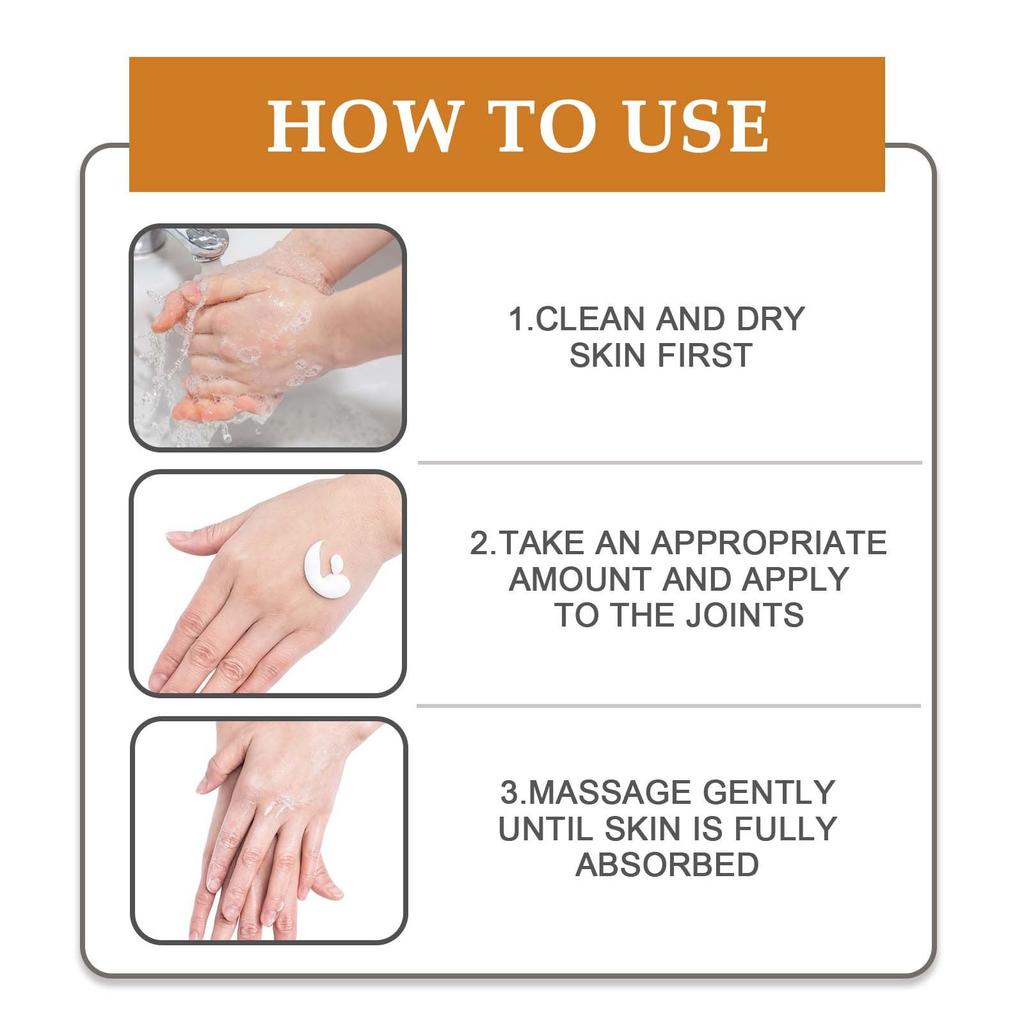 HOW TO USE

1.CLEAN AND DRY SKIN FIRST

2.TAKE AN APPROPRIATE AMOUNT AND APPLY TO THE JOINTS

3.MASSAGE GENTLY UNTIL SKIN IS FULLY ABSORBED