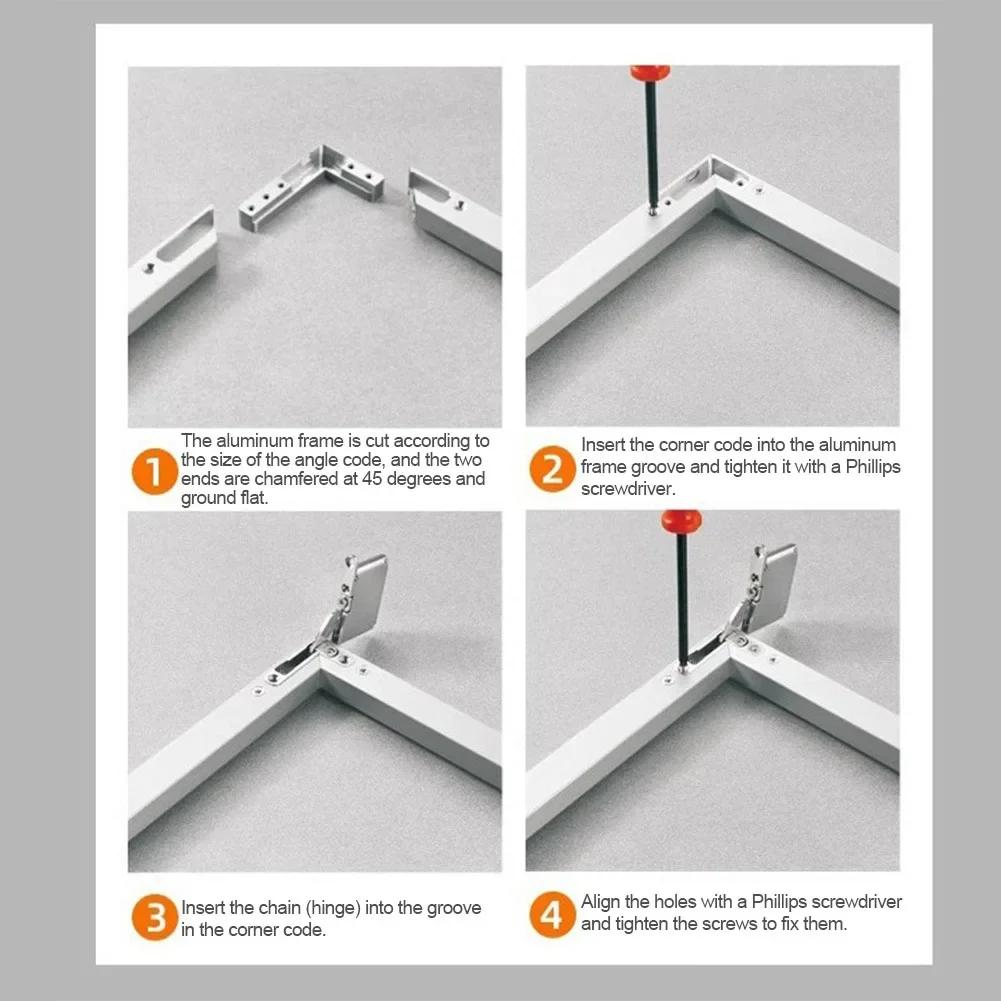 1 The aluminum frame is cut according to the size of the angle code, and the two ends are chamfered at 45 degrees and ground flat.

2 Insert the corner code into the aluminum frame groove and tighten it with a Phillips screwdriver.

3 Insert the chain (hinge) into the groove in the corner code.

4 Align the holes with a Phillips screwdriver and tighten the screws to fix them.