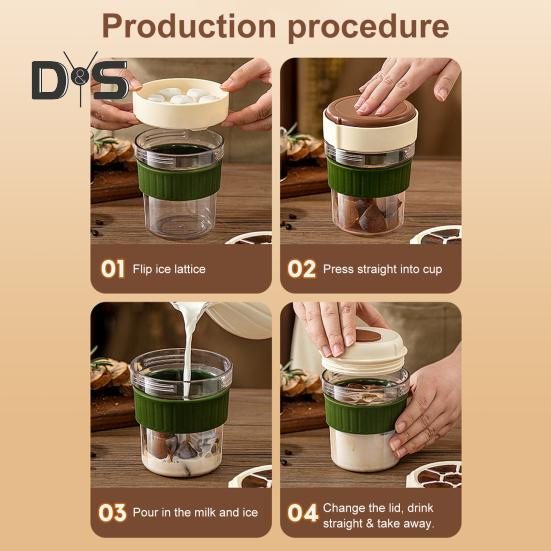 Production procedure

D&S

01 Flip ice lattice

02 Press straight into cup

03 Pour in the milk and ice

04 Change the lid, drink straight & take away.