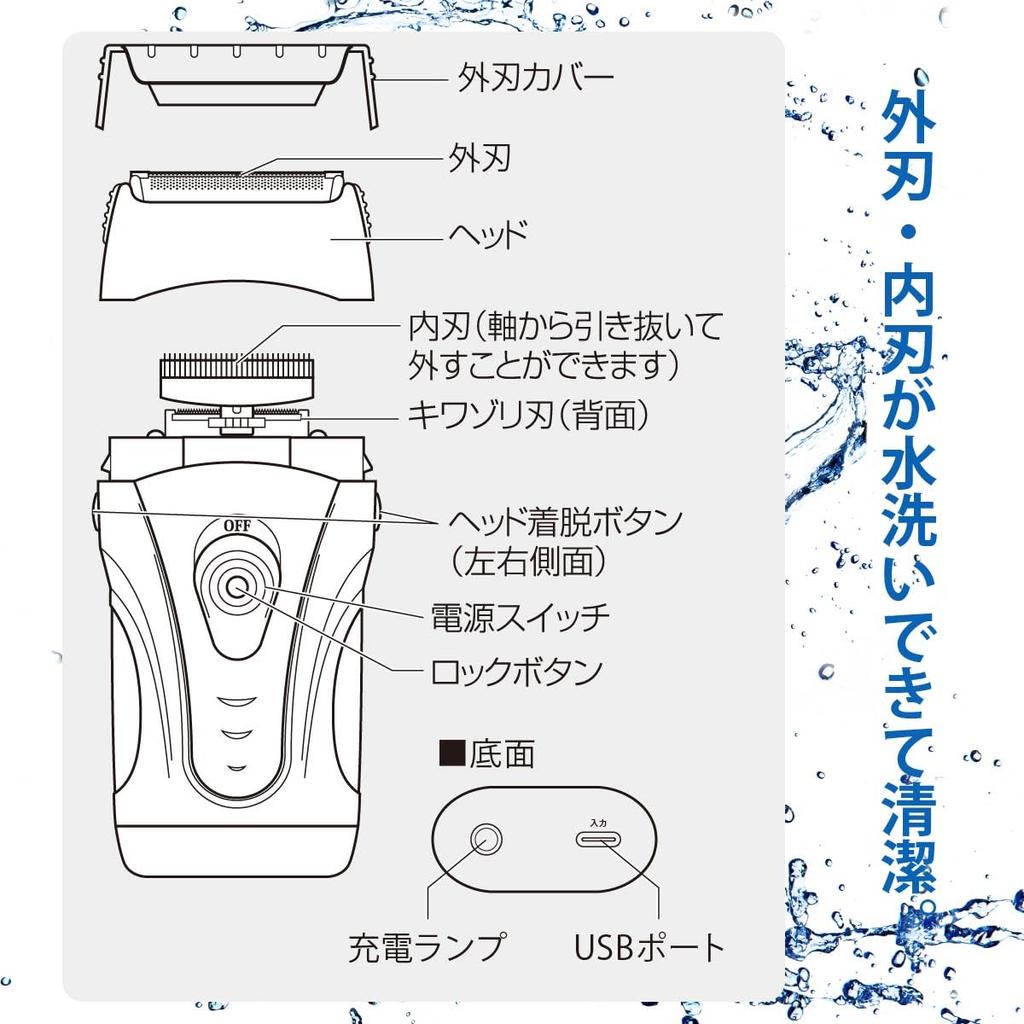 外刃カバー

外刃

ヘッド

内刃（軸から引き抜いて外すことができます）

キワゾリ刃（背面）

OFF

ヘッド着脱ボタン（左右側面）

電源スイッチ

ロックボタン

■底面

入力

充電ランプ

USBポート

外刃・内刃が水洗いできて清潔。