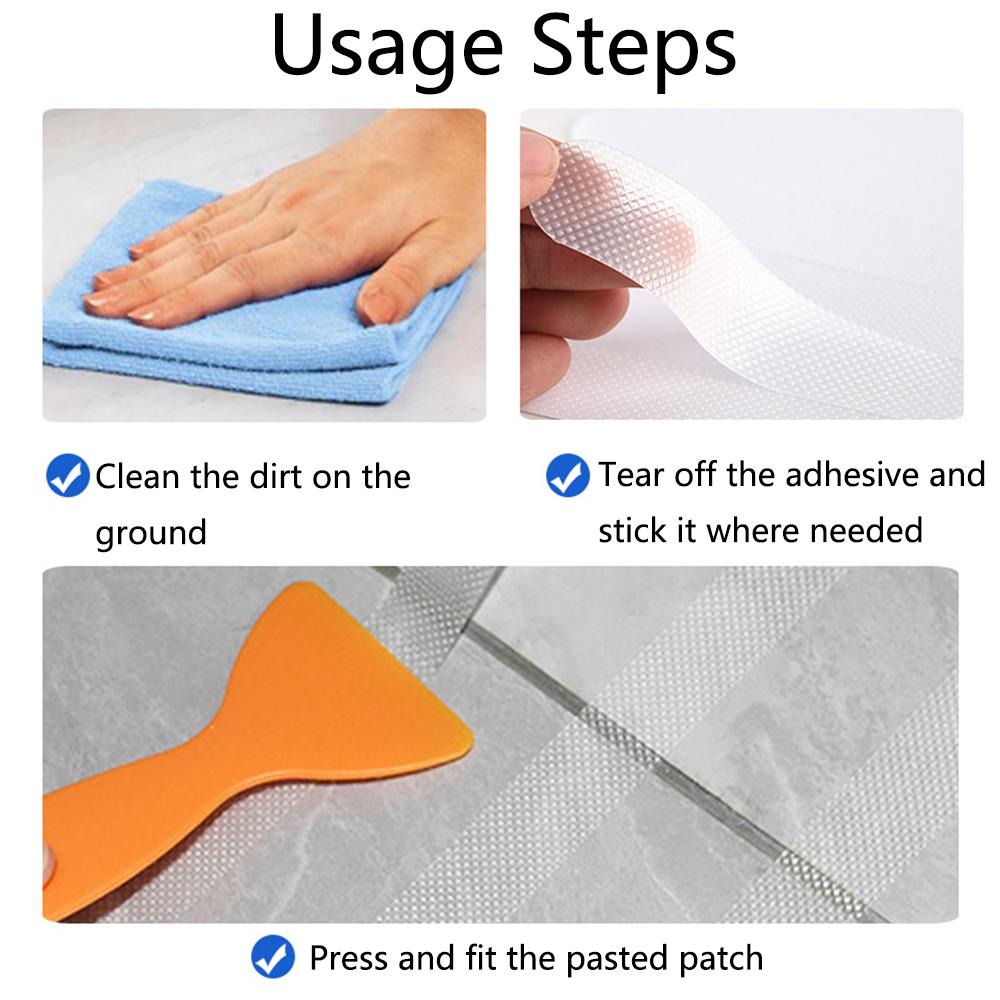 Usage Steps

Clean the dirt on the ground

Tear off the adhesive and stick it where needed

Press and fit the pasted patch