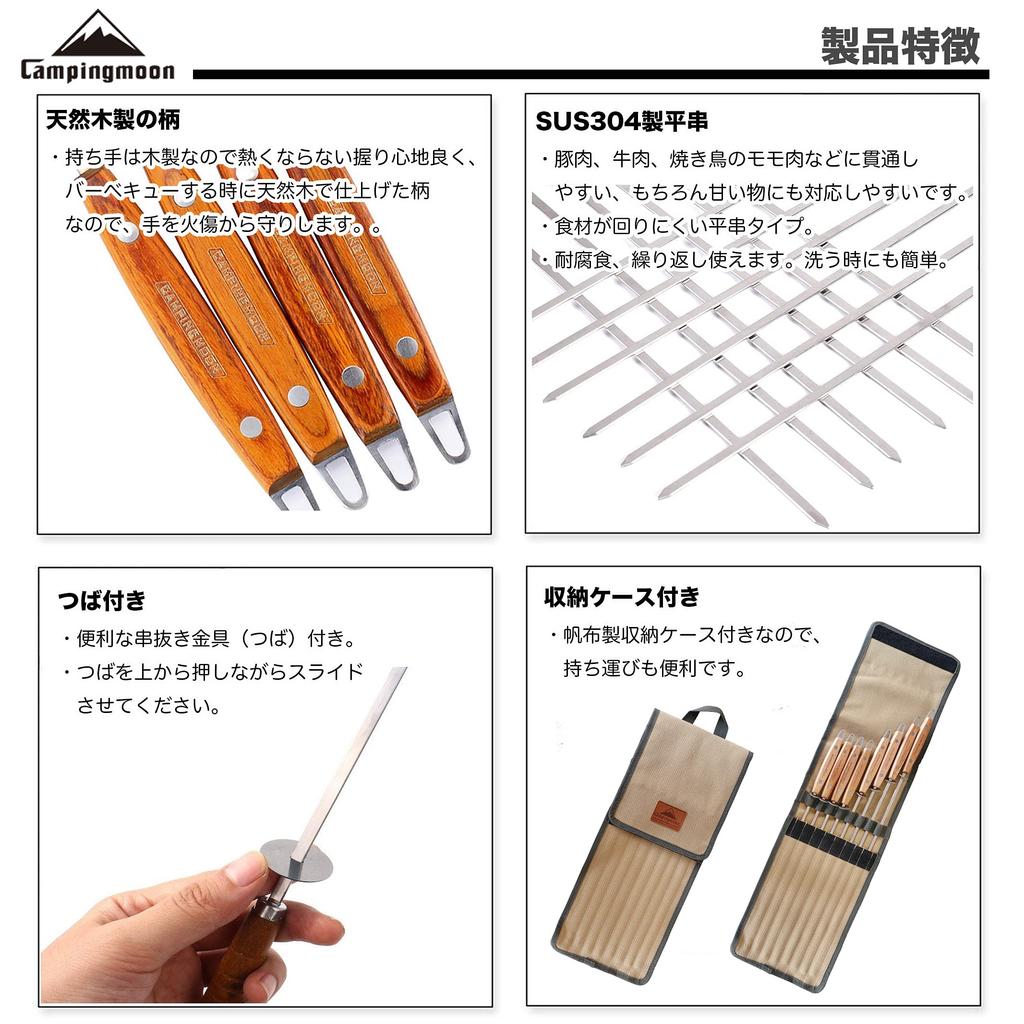 campingmoon

製品特徴

天然木製の柄

・持ち手は木製なので熱くならない握り心地良く、バーベキューする時に天然木で仕上げた柄なので、手を火傷から守りします。。

CAMPINGMOON

CAMPINGMOON

CAMPINGMOON

CAMPINGMOON

SUS304製平串

・豚肉、牛肉、焼き鳥のモモ肉などに貫通しやすい、もちろん甘い物にも対応しやすいです。

・食材が回りにくい平串タイプ。

・耐腐食、繰り返し使えます。洗う時にも簡単。

つば付き

・便利な串抜き金具（つば）付き。

・つばを上から押しながらスライドさせてください。

収納ケース付き

・帆布製収納ケース付きなので、持ち運びも便利です。