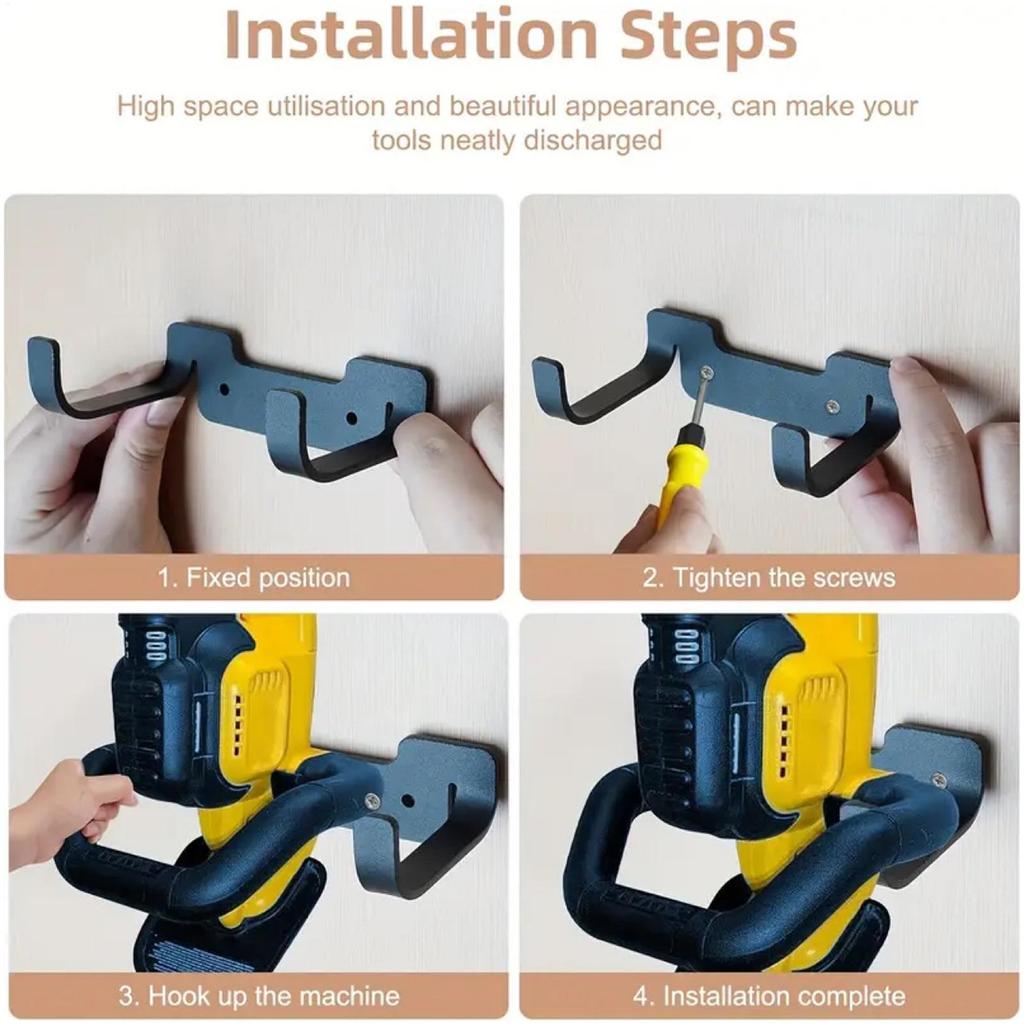 Installation Steps

High space utilisation and beautiful appearance, can make your tools neatly discharged

1. Fixed position

2. Tighten the screws

3. Hook up the machine

4. Installation complete