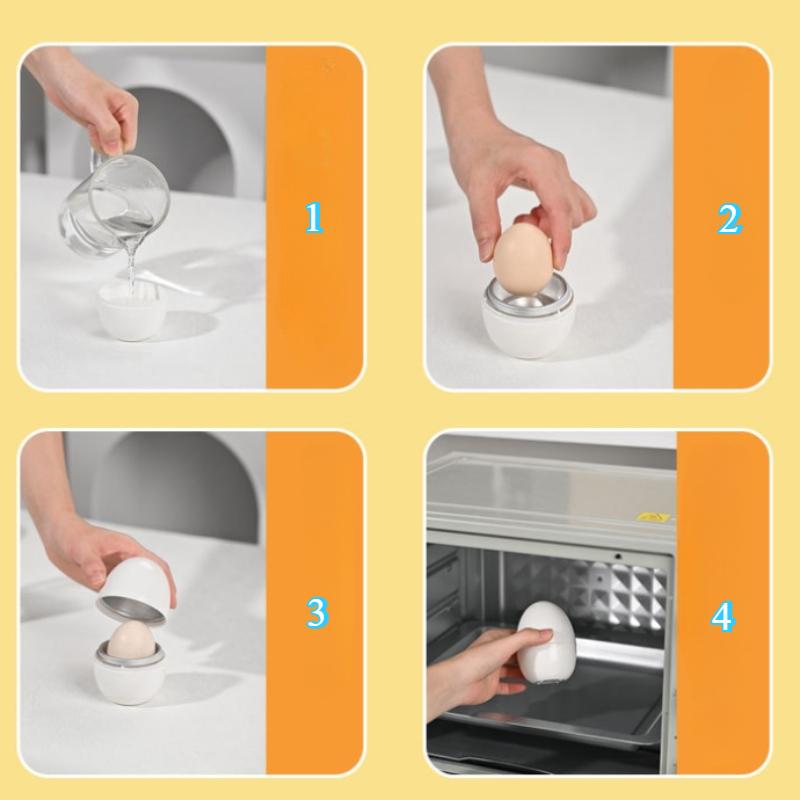 1

2

3

4