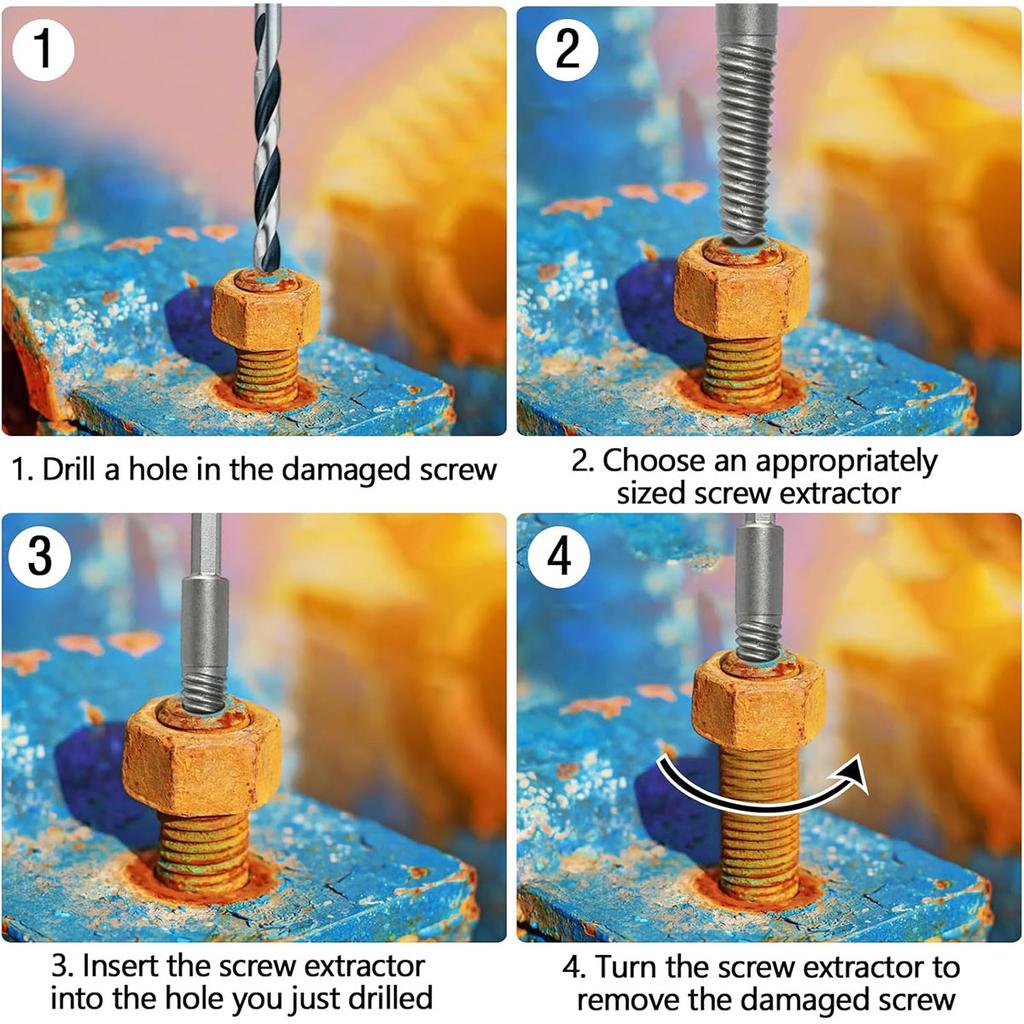 1

1. Drill a hole in the damaged screw

2

2. Choose an appropriately sized screw extractor

3

3. Insert the screw extractor into the hole you just drilled

4

4. Turn the screw extractor to remove the damaged screw