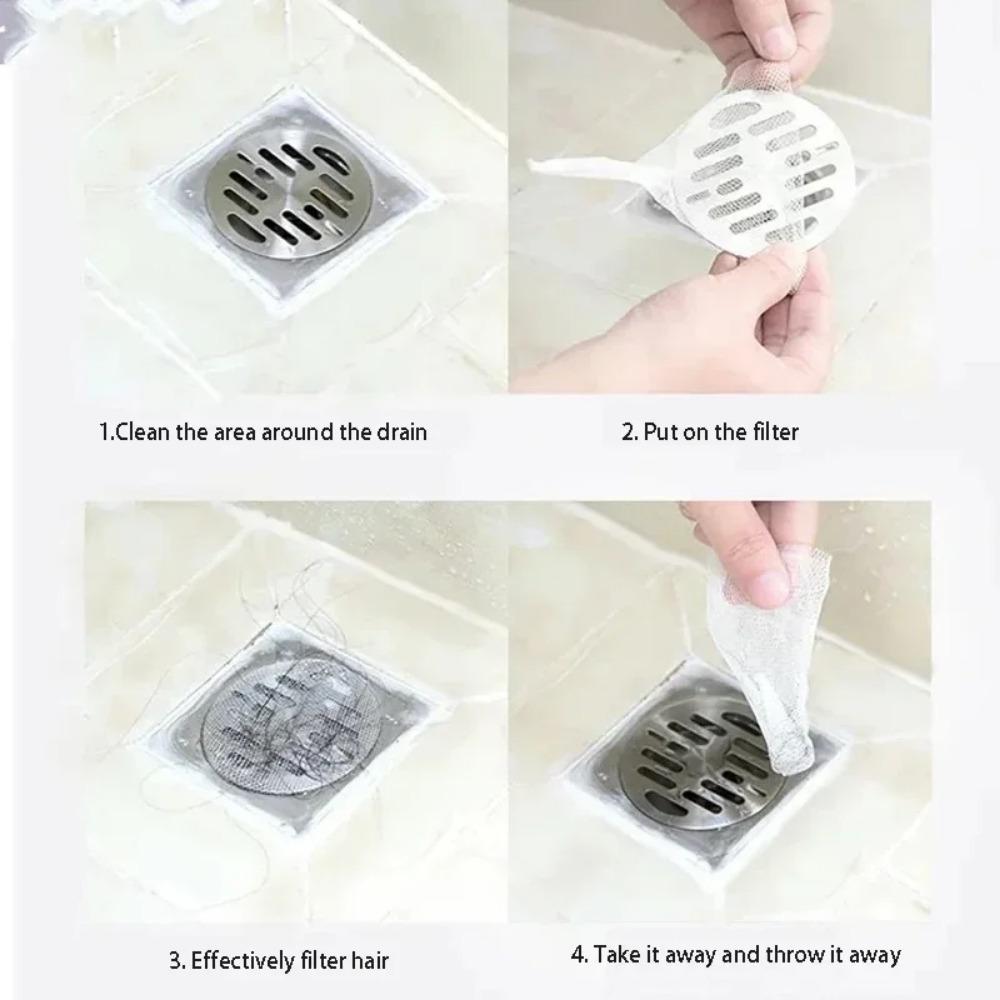 1.Clean the area around the drain

2. Put on the filter

3. Effectively filter hair

4. Take it away and throw it away