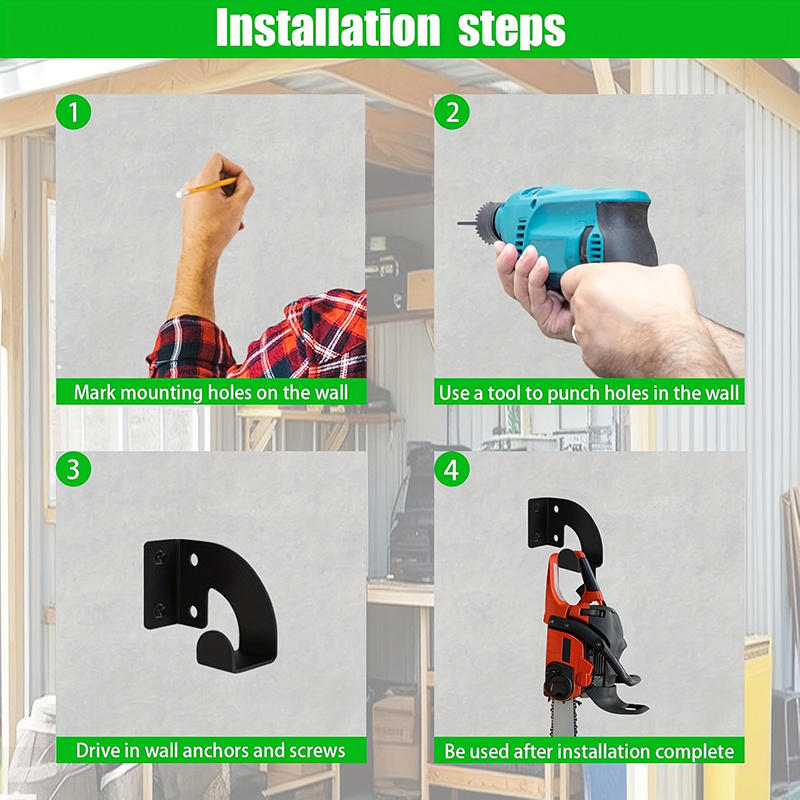 Installation steps

1

Mark mounting holes on the wall

2

Use a tool to punch holes in the wall

3

Drive in wall anchors and screws

4

Be used after installation complete