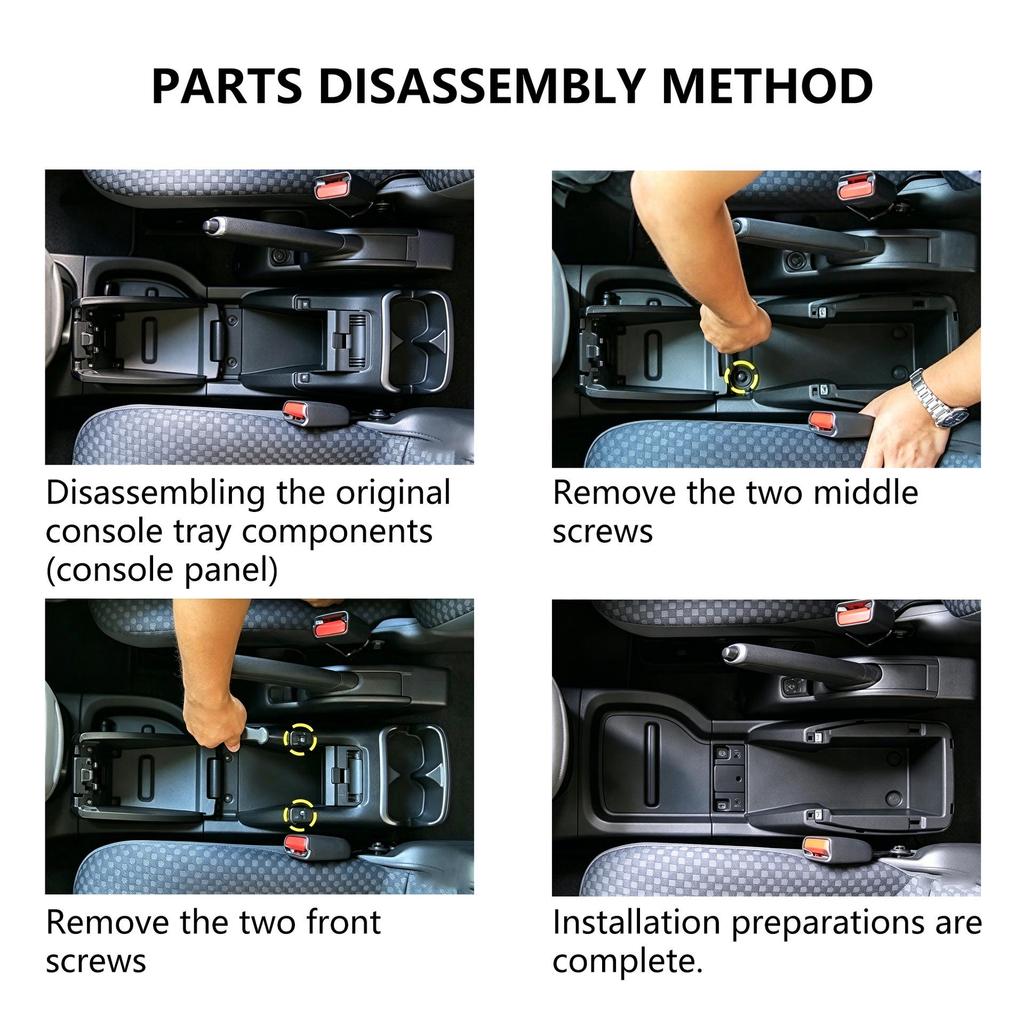 PARTS DISASSEMBLY METHOD

Disassembling the original console tray components (console panel)

Remove the two middle screws

Remove the two front screws

Installation preparations are complete.