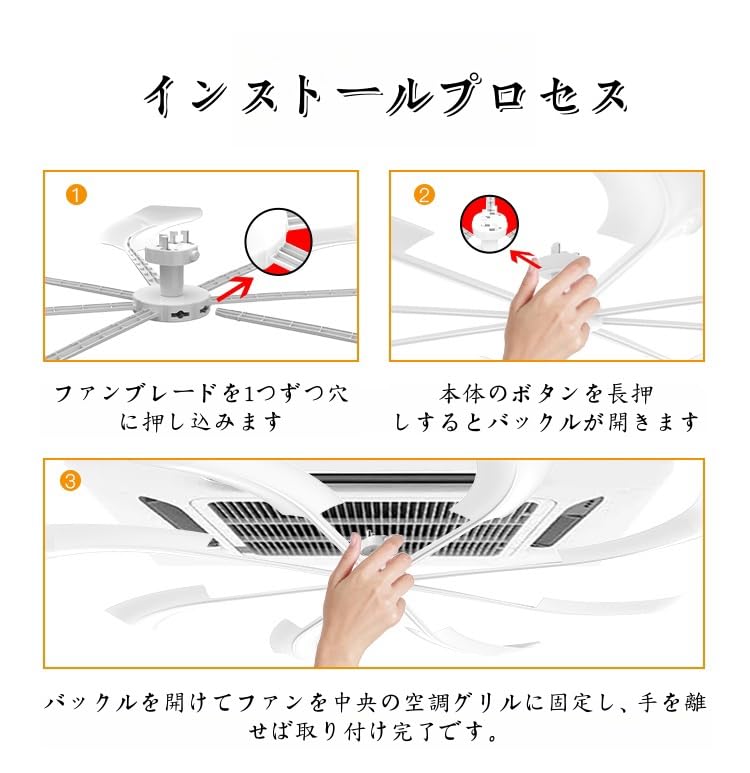 インストールプロセス

1

ファンブレードを1つずつ穴に押し込みます

2

本体のボタンを長押しするとバックルが開きます

3

バックルを開けてファンを中央の空調グリルに固定し、手を離せば取り付け完了です。