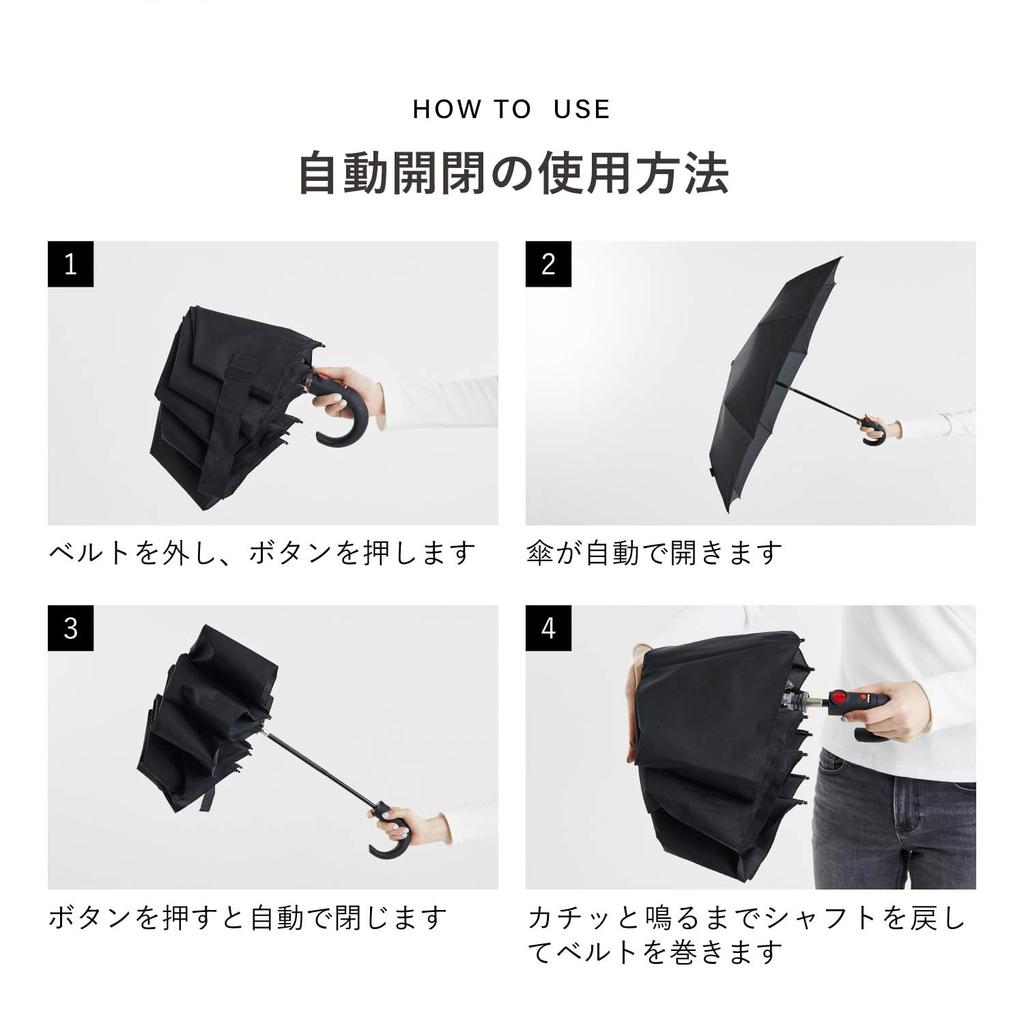 HOW TO USE

自動開閉の使用方法

1

ベルトを外し、ボタンを押します

2

傘が自動で開きます

3

ボタンを押すと自動で閉じます

4

カチッと鳴るまでシャフトを戻してベルトを巻きます