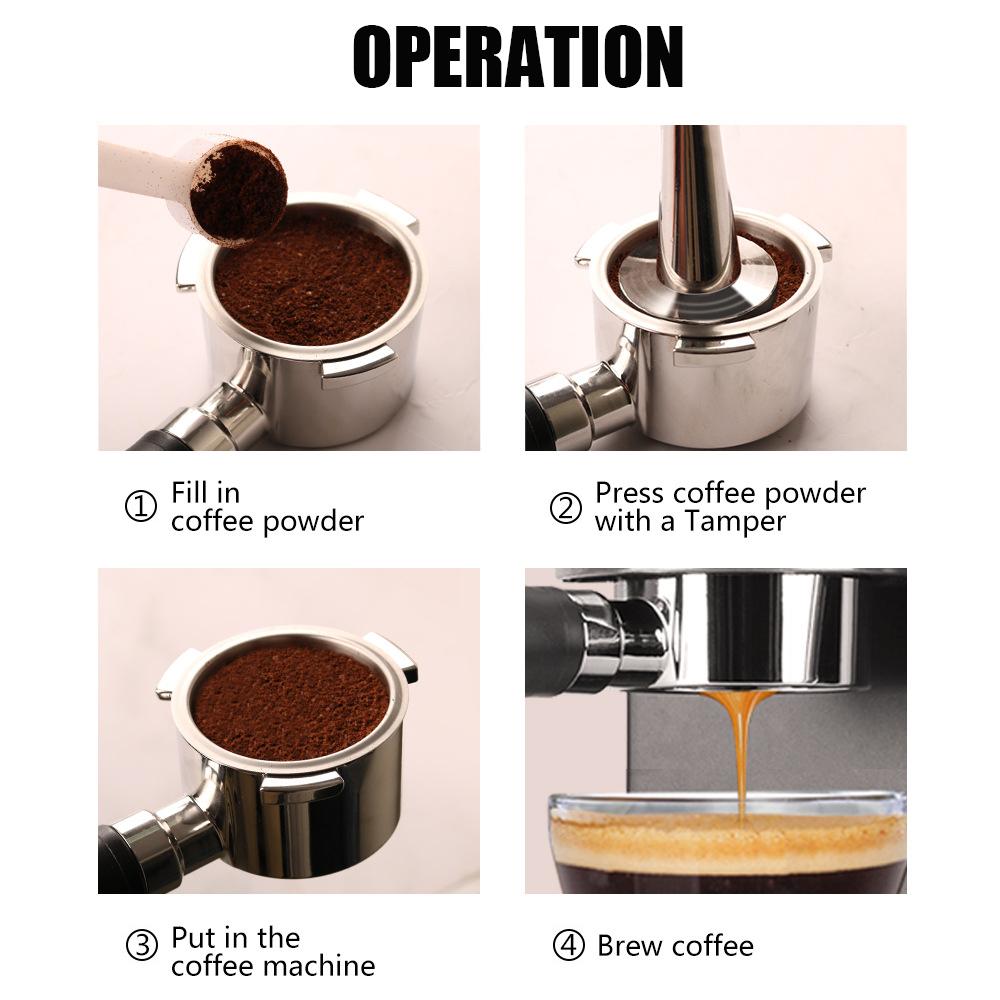 OPERATION

① Fill in coffee powder

② Press coffee powder with a Tamper

③ Put in the coffee machine

④ Brew coffee