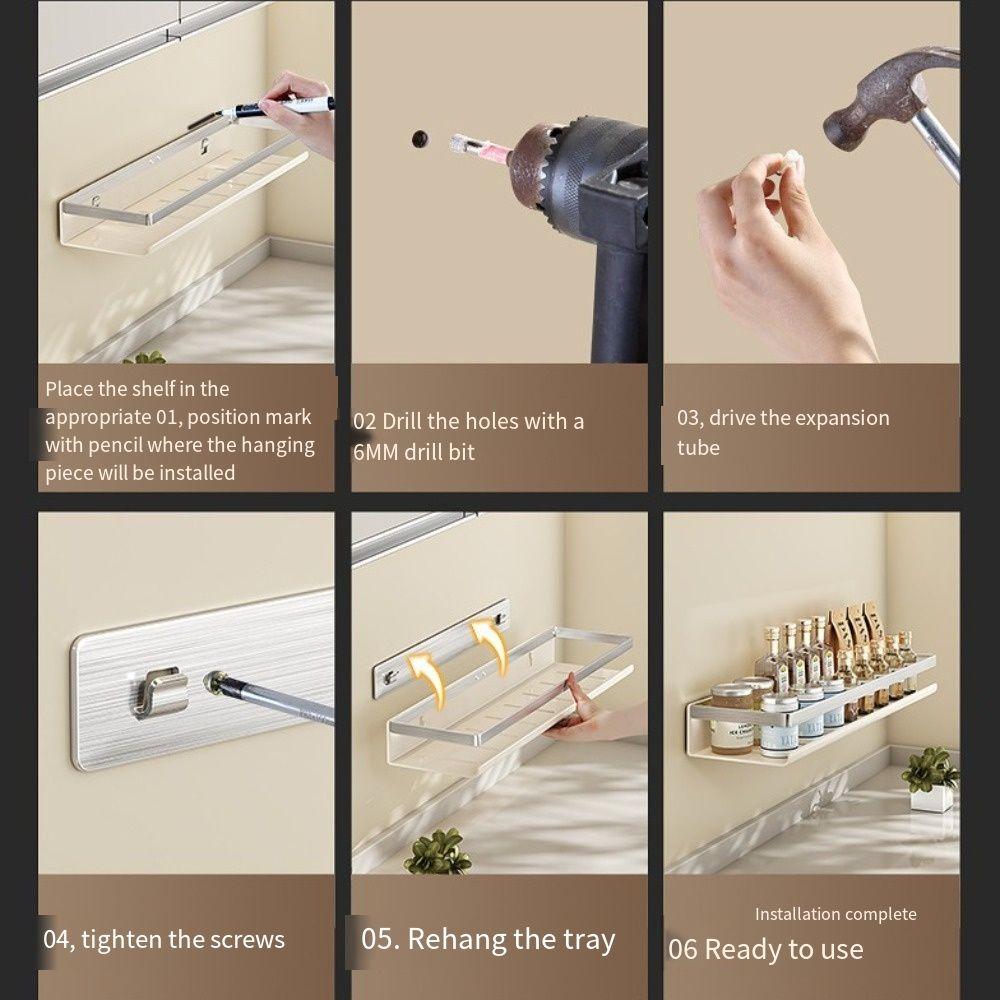 Place the shelf in the appropriate 01, position mark with pencil where the hanging piece will be installed

02 Drill the holes with a 6MM drill bit

03, drive the expansion tube

04, tighten the screws

05. Rehang the tray

Installation complete

06 Ready to use