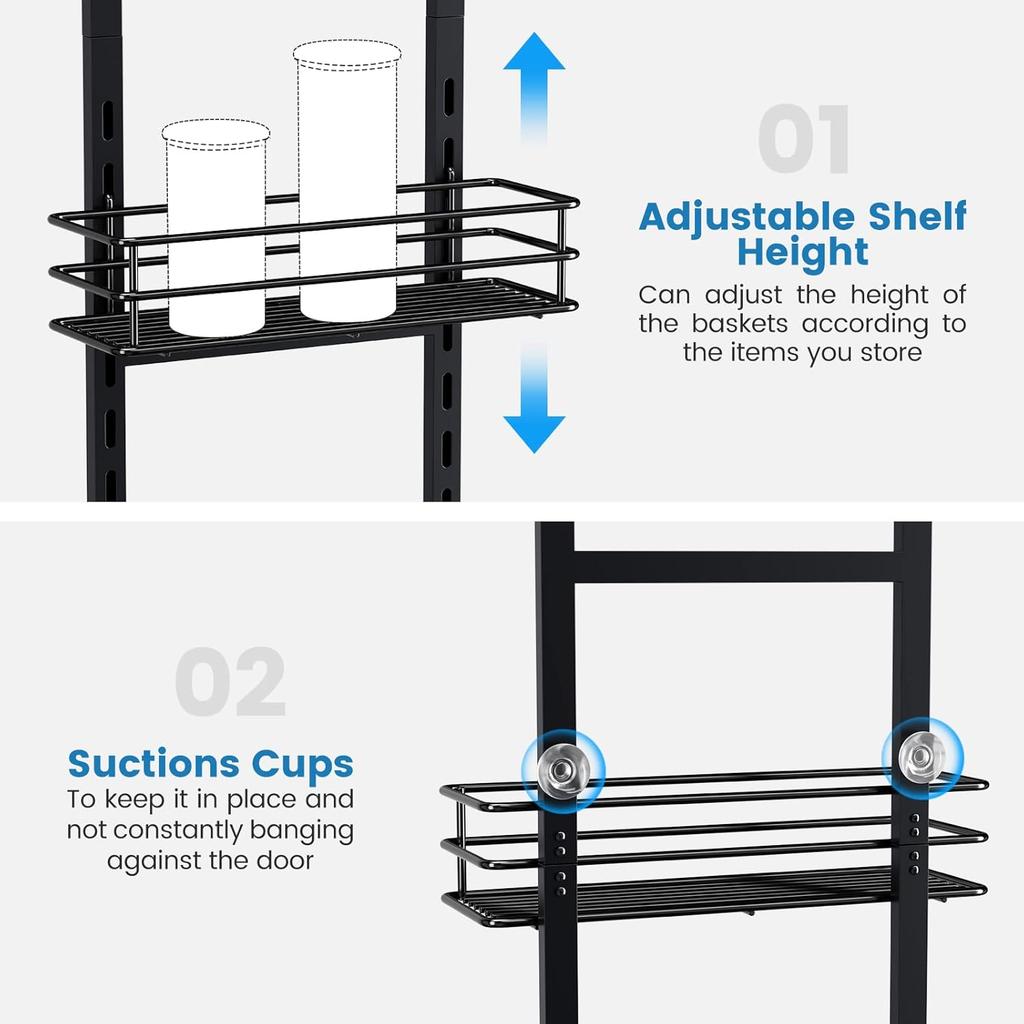 01

Adjustable Shelf Height

Can adjust the height of the baskets according to the items you store

02

Suctions Cups

To keep it in place and not constantly banging against the door