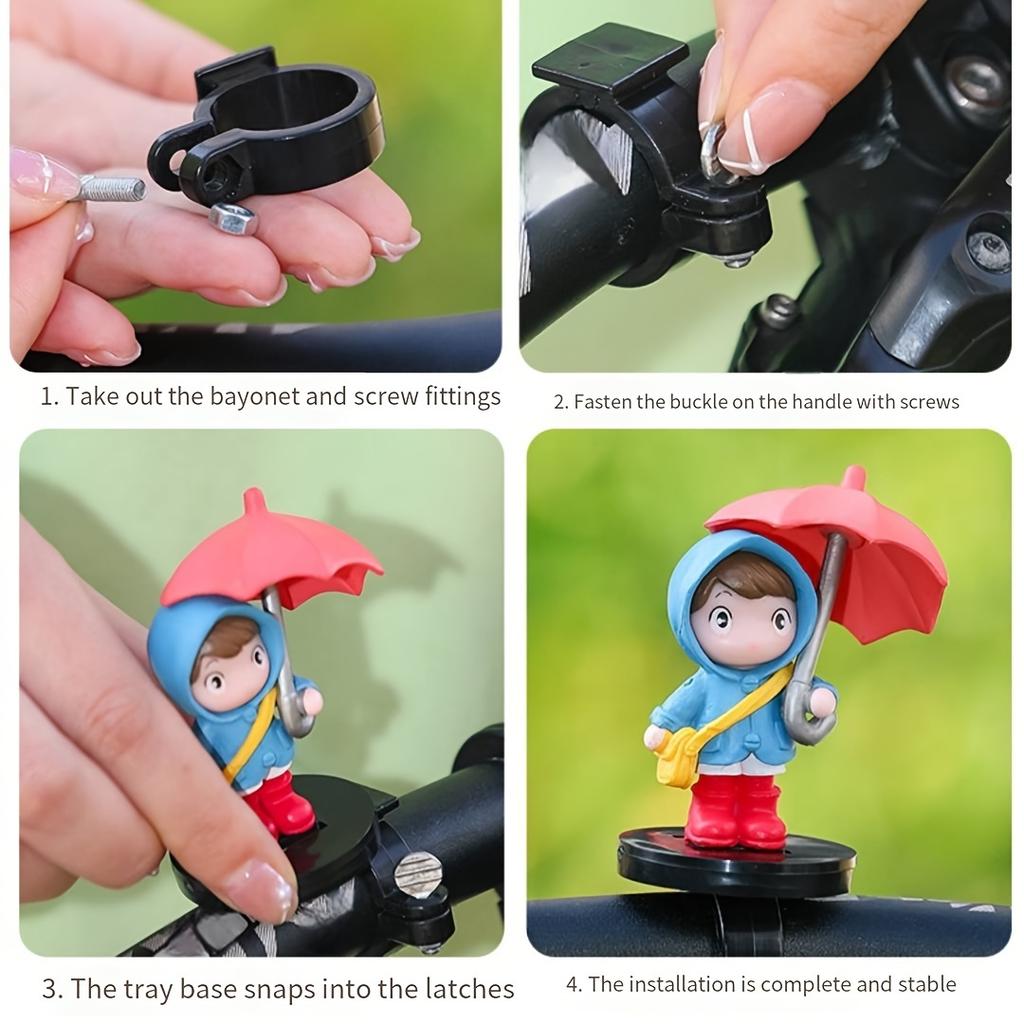 1. Take out the bayonet and screw fittings

2. Fasten the buckle on the handle with screws

3. The tray base snaps into the latches

4. The installation is complete and stable