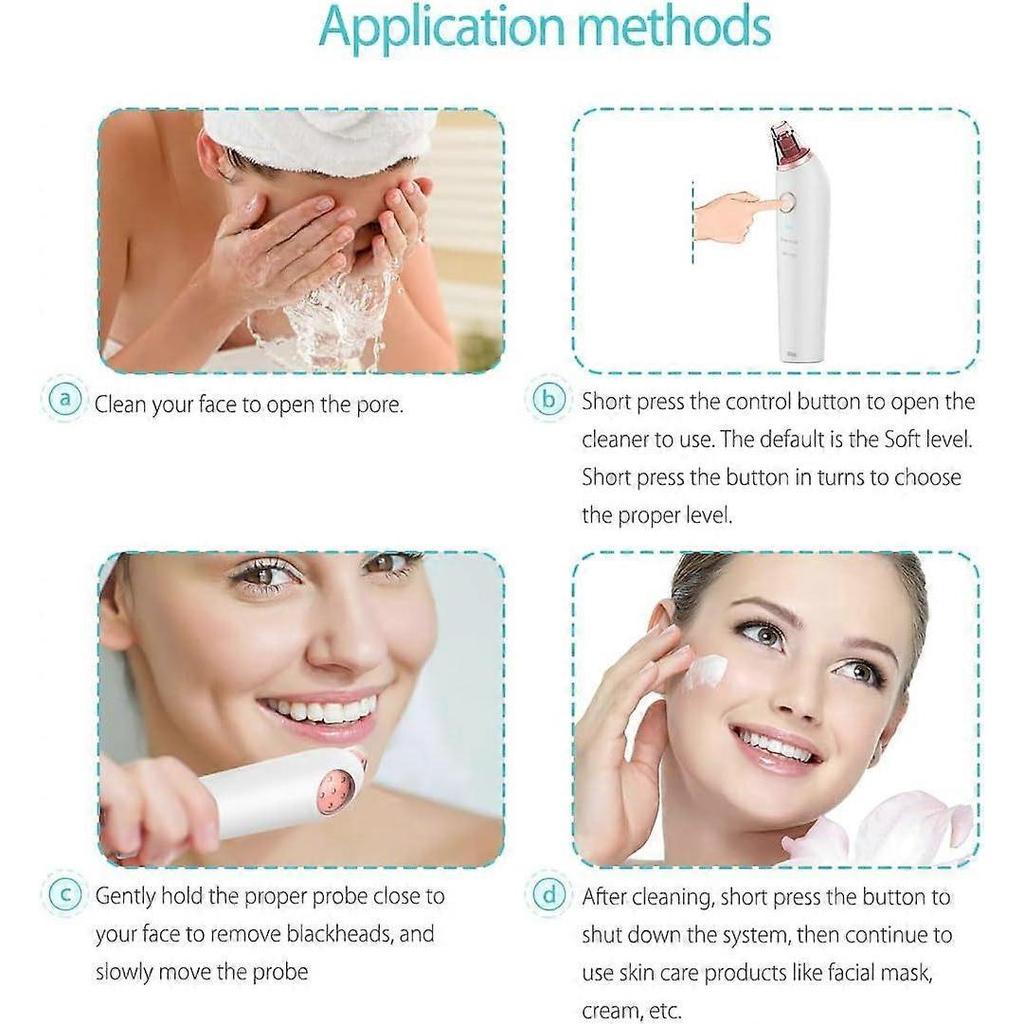 Application methods

a Clean your face to open the pore.

b Short press the control button to open the cleaner to use. The default is the Soft level. Short press the button in turns to choose the proper level.

c Gently hold the proper probe close to your face to remove blackheads, and slowly move the probe

d After cleaning, short press the button to shut down the system, then continue to use skin care products like facial mask, cream, etc.