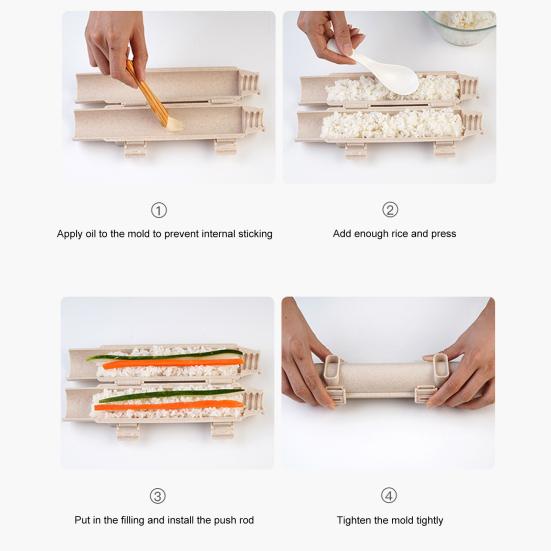 ①
Apply oil to the mold to prevent internal sticking

②
Add enough rice and press

③
Put in the filling and install the push rod

④
Tighten the mold tightly