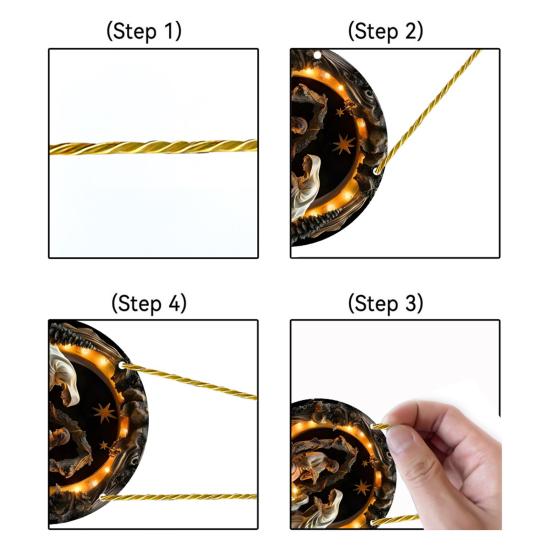 (Step 1)

(Step 2)

(Step 4)

(Step 3)