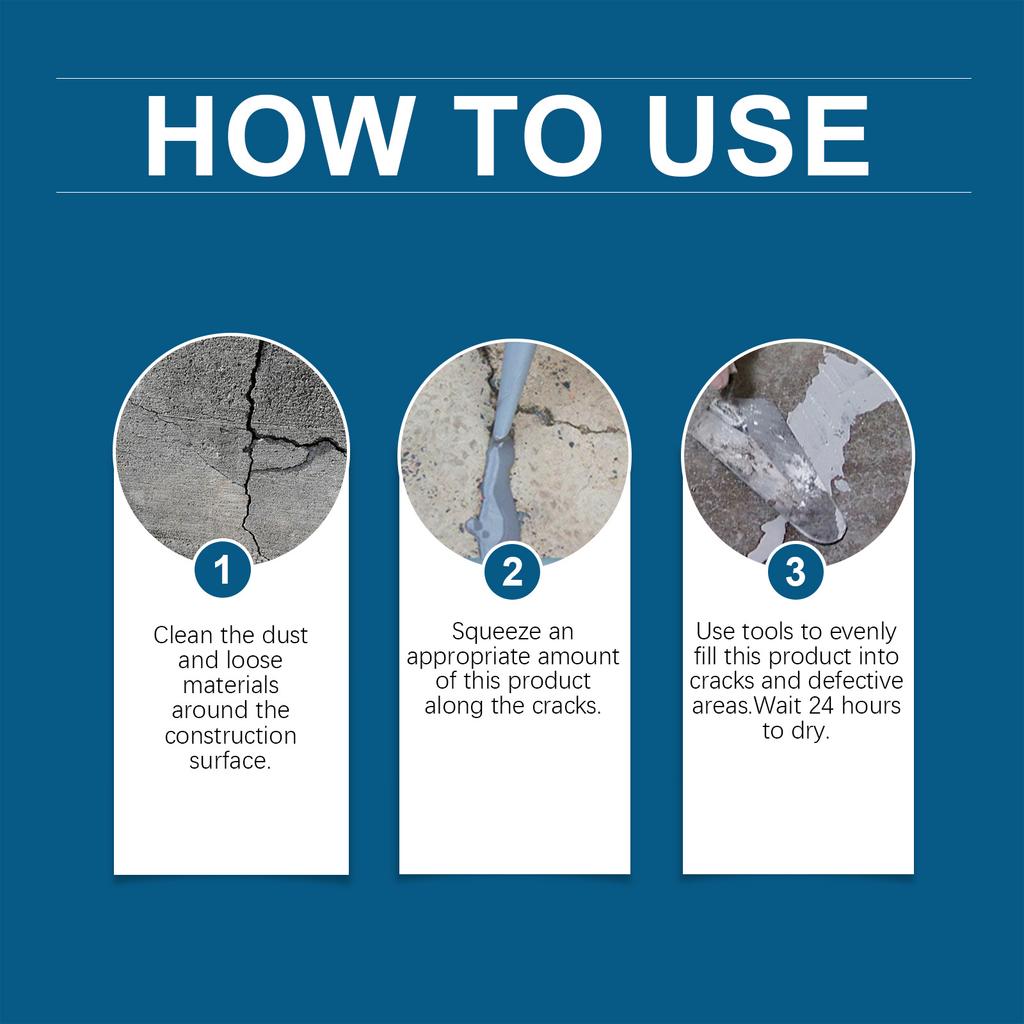 HOW TO USE

1

Clean the dust and loose materials around the construction surface.

2

Squeeze an appropriate amount of this product along the cracks.

3

Use tools to evenly fill this product into cracks and defective areas.Wait 24 hours to dry.