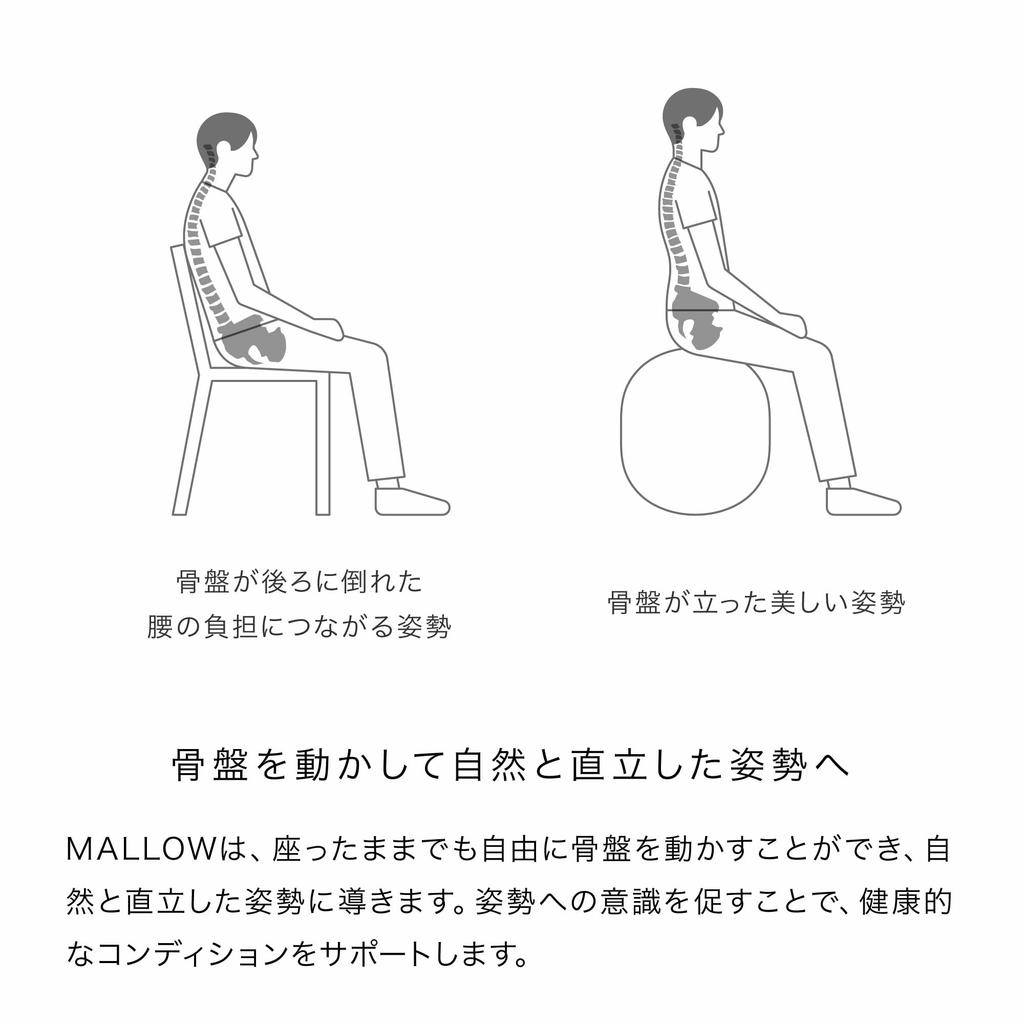 骨盤が後ろに倒れた
腰の負担につながる姿勢

骨盤が立った美しい姿勢

骨盤を動かして自然と直立した姿勢へ

MALLOWは、座ったままでも自由に骨盤を動かすことができ、自然と直立した姿勢に導きます。姿勢への意識を促すことで、健康的なコンディションをサポートします。