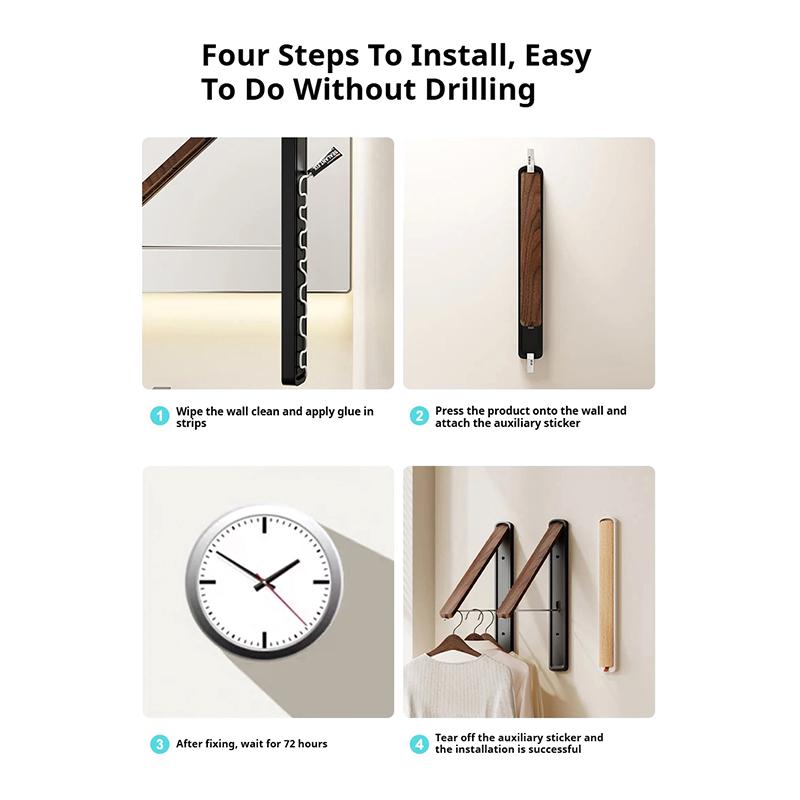 Four Steps To Install, Easy To Do Without Drilling

1 Wipe the wall clean and apply glue in strips

2 Press the product onto the wall and attach the auxiliary sticker

3 After fixing, wait for 72 hours

4 Tear off the auxiliary sticker and the installation is successful