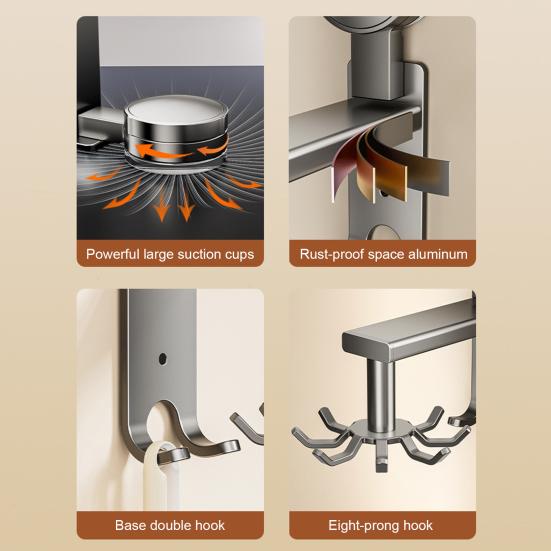 Powerful large suction cups

Rust-proof space aluminum

Base double hook

Eight-prong hook