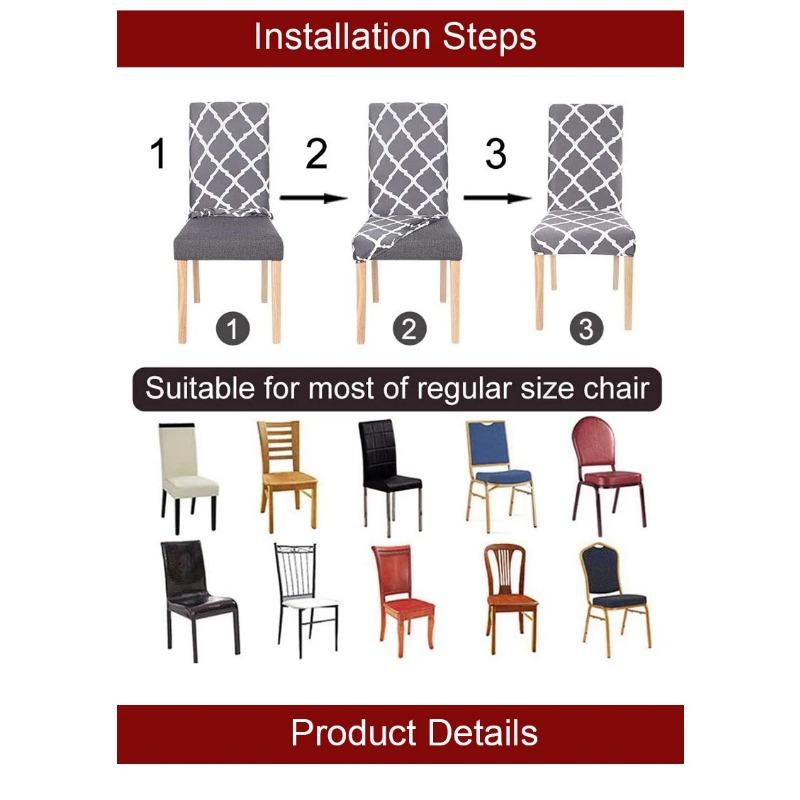 Installation Steps

1

2

3

1

2

3

Suitable for most of regular size chair

Product Details