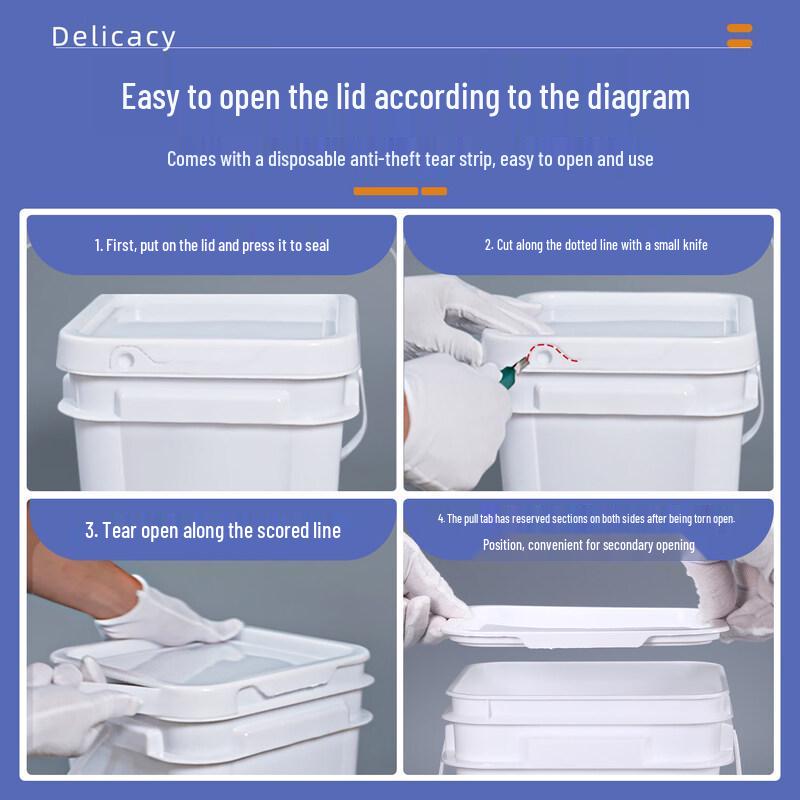 Delicacy

Easy to open the lid according to the diagram

Comes with a disposable anti-theft tear strip, easy to open and use

1. First, put on the lid and press it to seal

2. Cut along the dotted line with a small knife

3. Tear open along the scored line

4. The pull tab has reserved sections on both sides after being torn open.
Position, convenient for secondary opening