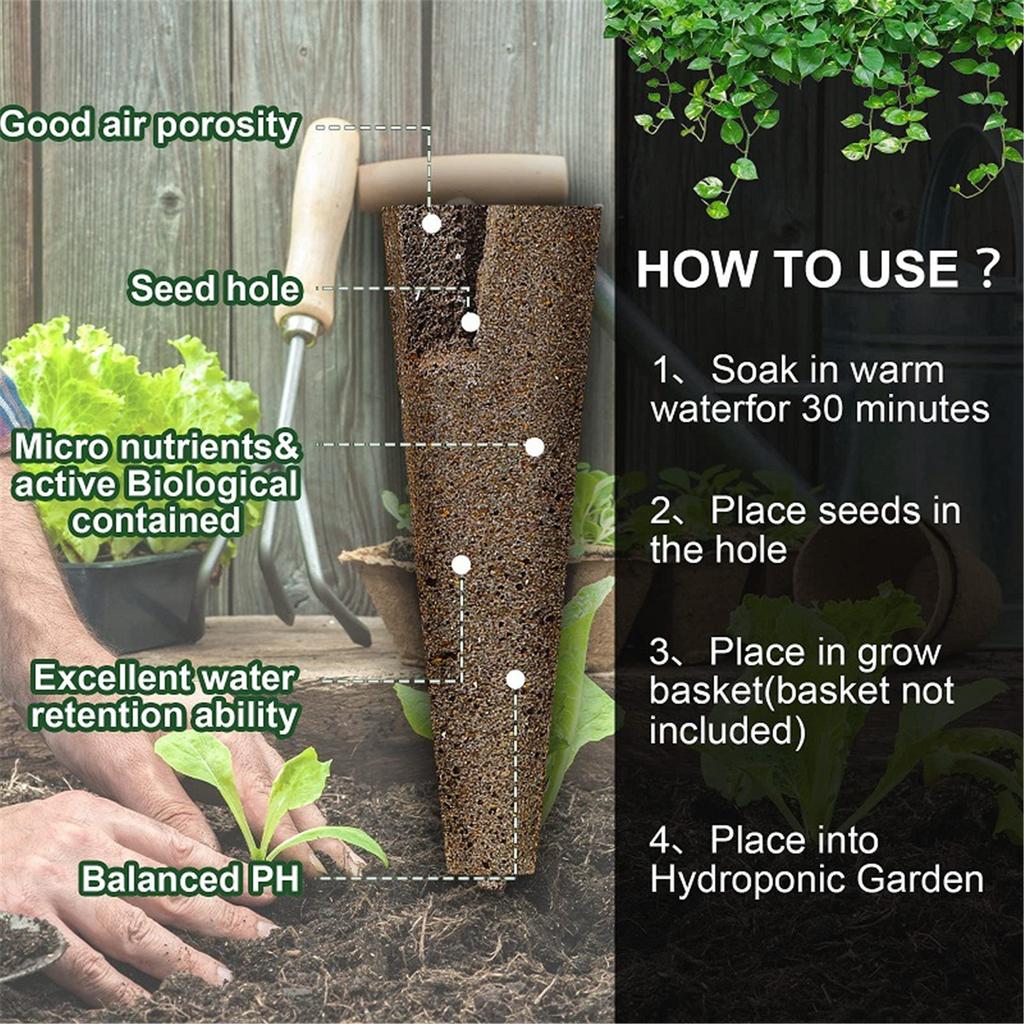 Good air porosity

Seed hole

Micro nutrients& active Biological contained

Excellent water retention ability

Balanced PH

HOW TO USE ?

1、Soak in warm waterfor 30 minutes

2、Place seeds in the hole

3、Place in grow basket(basket not included)

4、Place into Hydroponic Garden