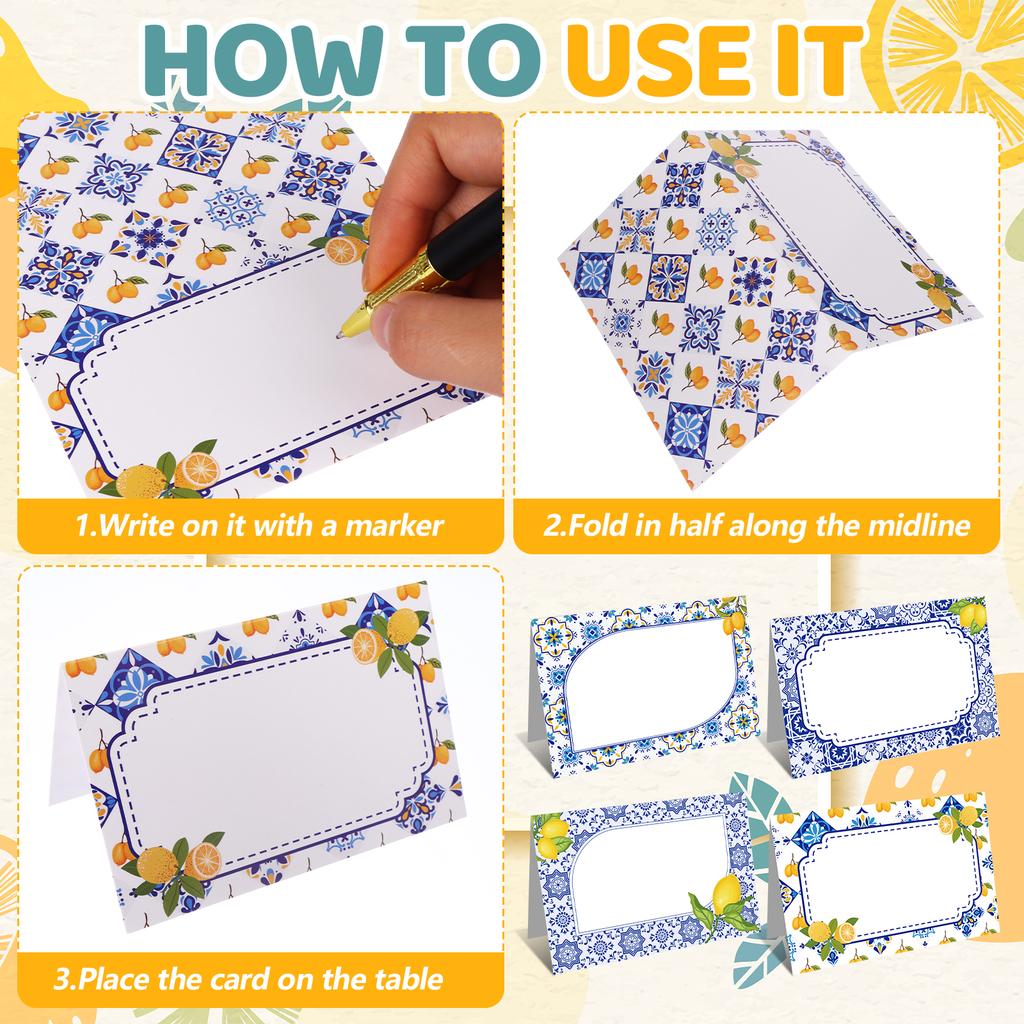 HOW TO USE IT

1.Write on it with a marker

2.Fold in half along the midline

3.Place the card on the table