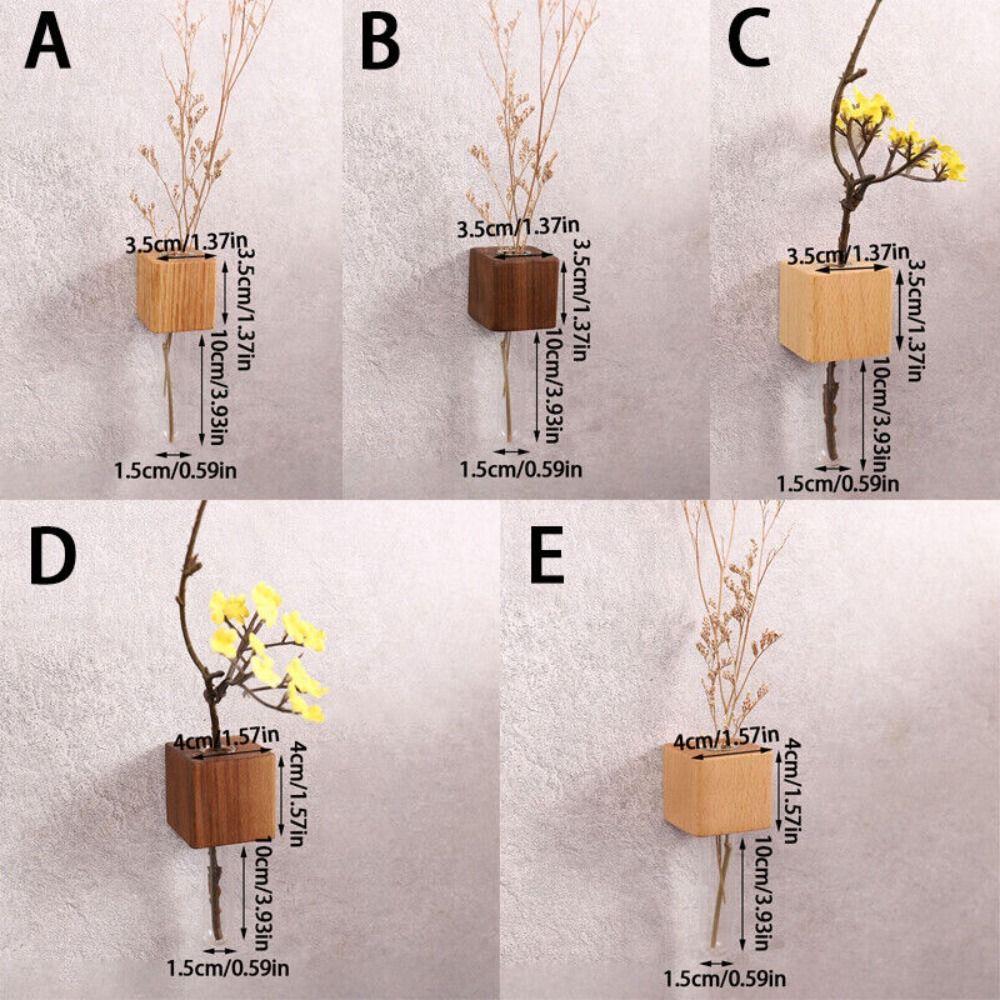 A

3.5cm/1.37in
3.5cm/1.37in
10cm/3.93in
1.5cm/0.59in

B

3.5cm/1.37in
3.5cm/1.37in
10cm/3.93in
1.5cm/0.59in

C

3.5cm/1.37in
3.5cm/1.37in
10cm/3.93in
1.5cm/0.59in

D

4cm/1.57in
4cm/1.57in
10cm/3.93in
1.5cm/0.59in

E

4cm/1.57in
4cm/1.57in
10cm/3.93in
1.5cm/0.59in