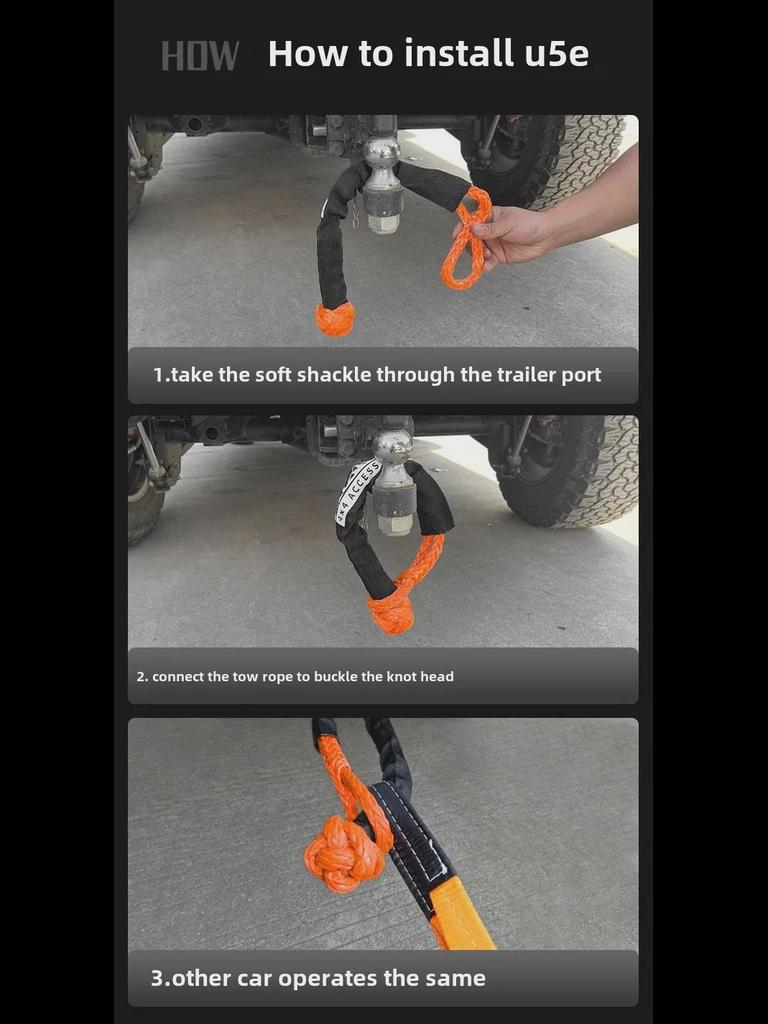 HOW How to install u5e

1.take the soft shackle through the trailer port

4x4 ACCESS

2. connect the tow rope to buckle the knot head

3.other car operates the same