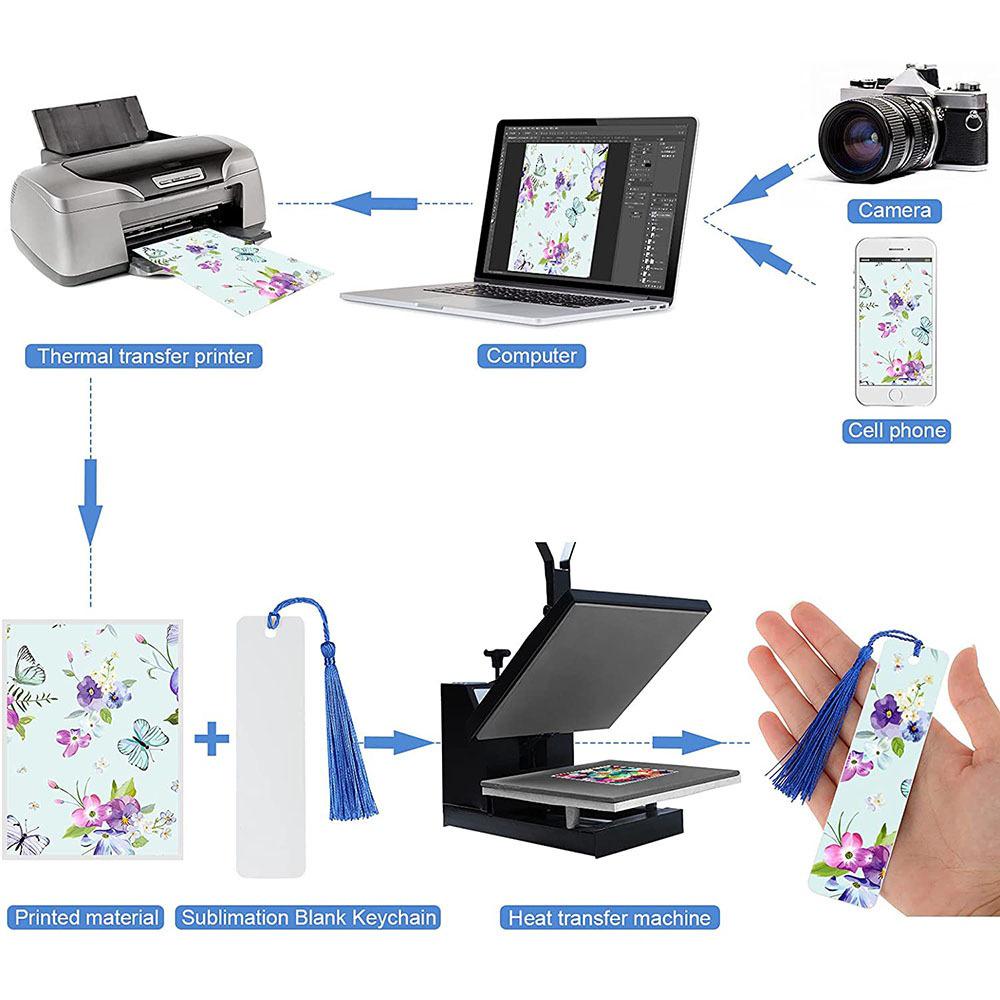 Camera

Thermal transfer printer

Computer

Cell phone

Printed material

Sublimation Blank Keychain

Heat transfer machine