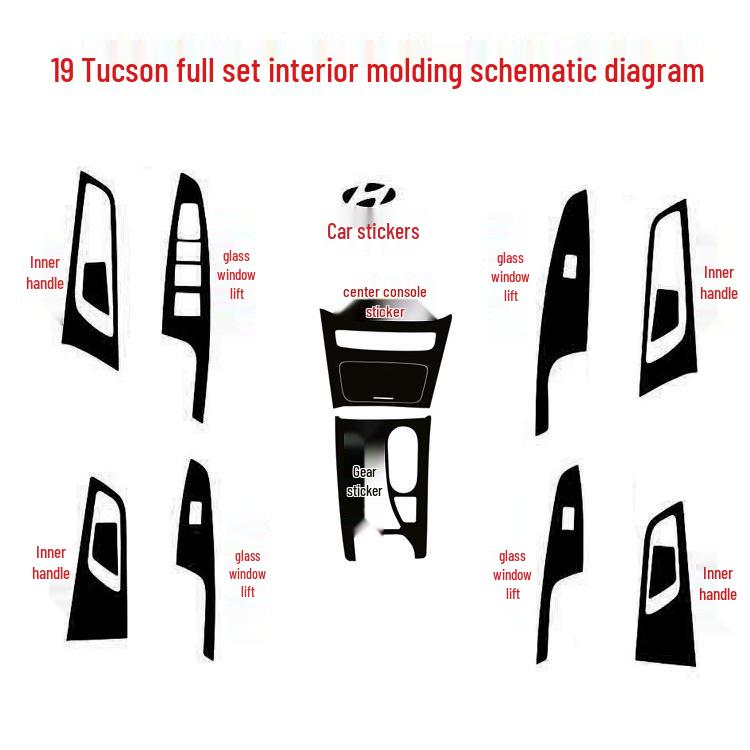 19 Tucson full set interior molding schematic diagram

Inner handle

glass window lift

Car stickers

center console sticker

glass window lift

Inner handle

Gear sticker

Inner handle

glass window lift

glass window lift

Inner handle