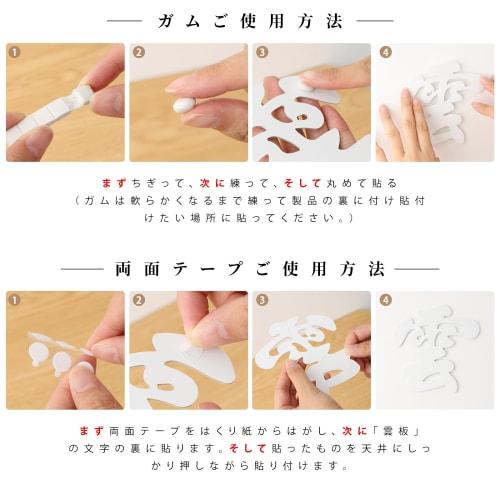 ガムご使用方法

1

2

3

4

まずちぎって、次に練って、そして丸めて貼る
（ガムは軟らかくなるまで練って製品の裏に付け貼付けたい場所に貼ってください。）

両面テープご使用方法

1

2

3

4

まず両面テープをはくり紙からはがし、次に「雲板」の文字の裏に貼ります。そして貼ったものを天井にしっかり押しながら貼り付けます。