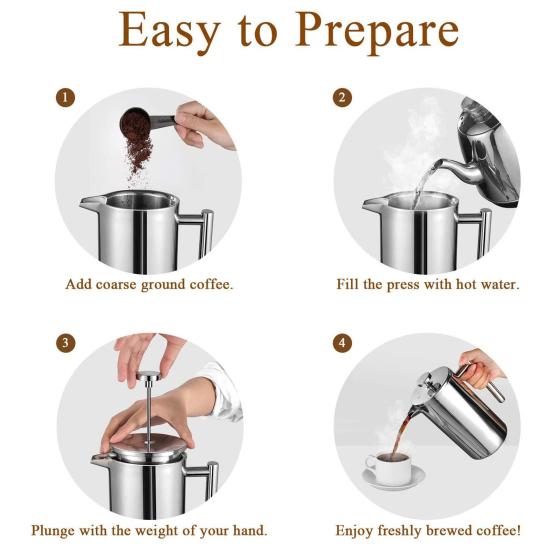 Easy to Prepare

1

Add coarse ground coffee.

2

Fill the press with hot water.

3

Plunge with the weight of your hand.

4

Enjoy freshly brewed coffee!