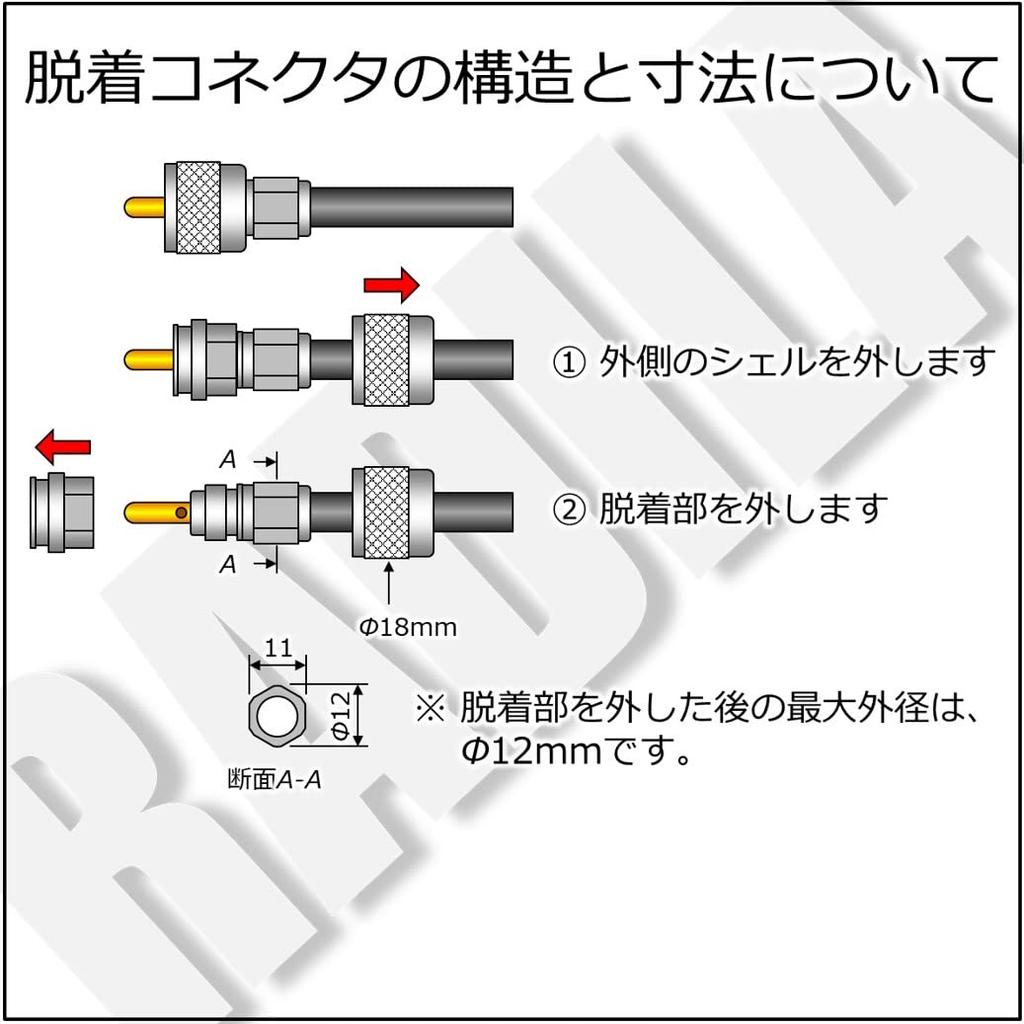 脱着コネクタの構造と寸法について

① 外側のシェルを外します

A

A

② 脱着部を外します

Φ18mm

11

Φ12

断面A-A

※ 脱着部を外した後の最大外径は、Φ12mmです。

RADIAL