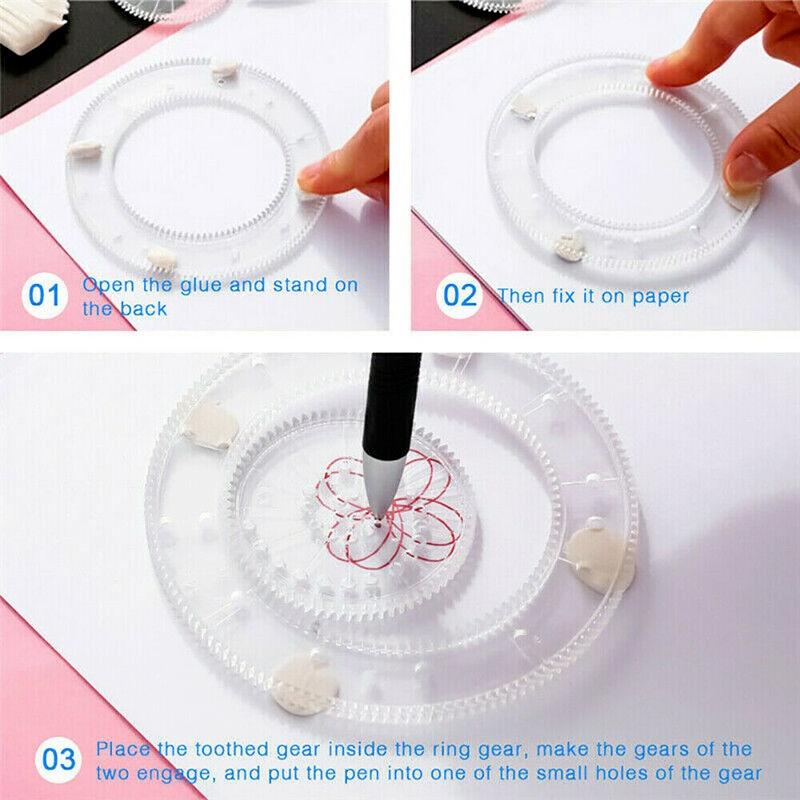 01 Open the glue and stand on the back

02 Then fix it on paper

03 Place the toothed gear inside the ring gear, make the gears of the two engage, and put the pen into one of the small holes of the gear