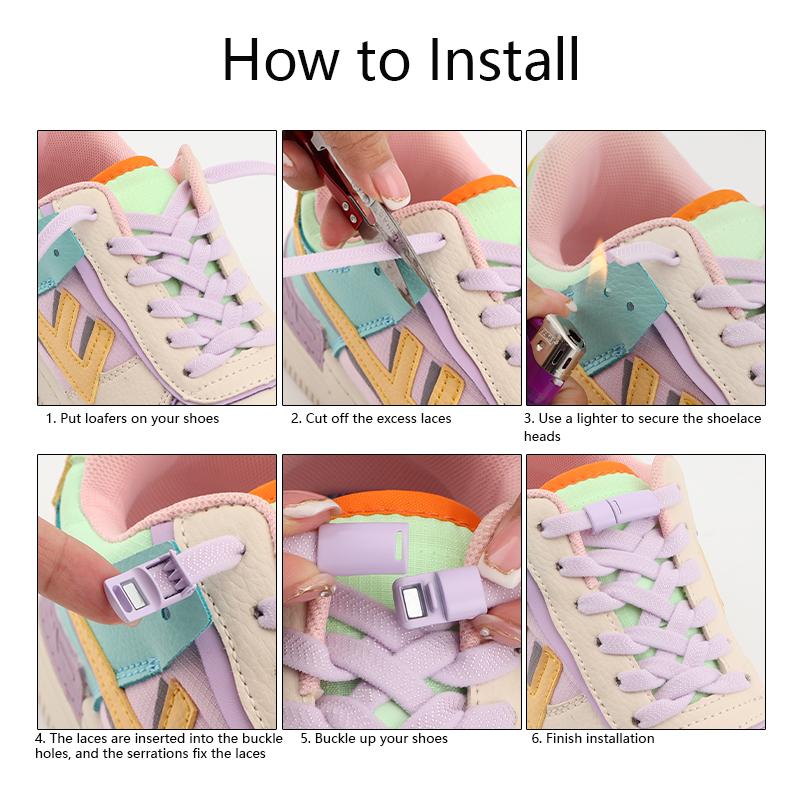 How to Install

1. Put loafers on your shoes

2. Cut off the excess laces

3. Use a lighter to secure the shoelace heads

4. The laces are inserted into the buckle holes, and the serrations fix the laces

5. Buckle up your shoes

6. Finish installation