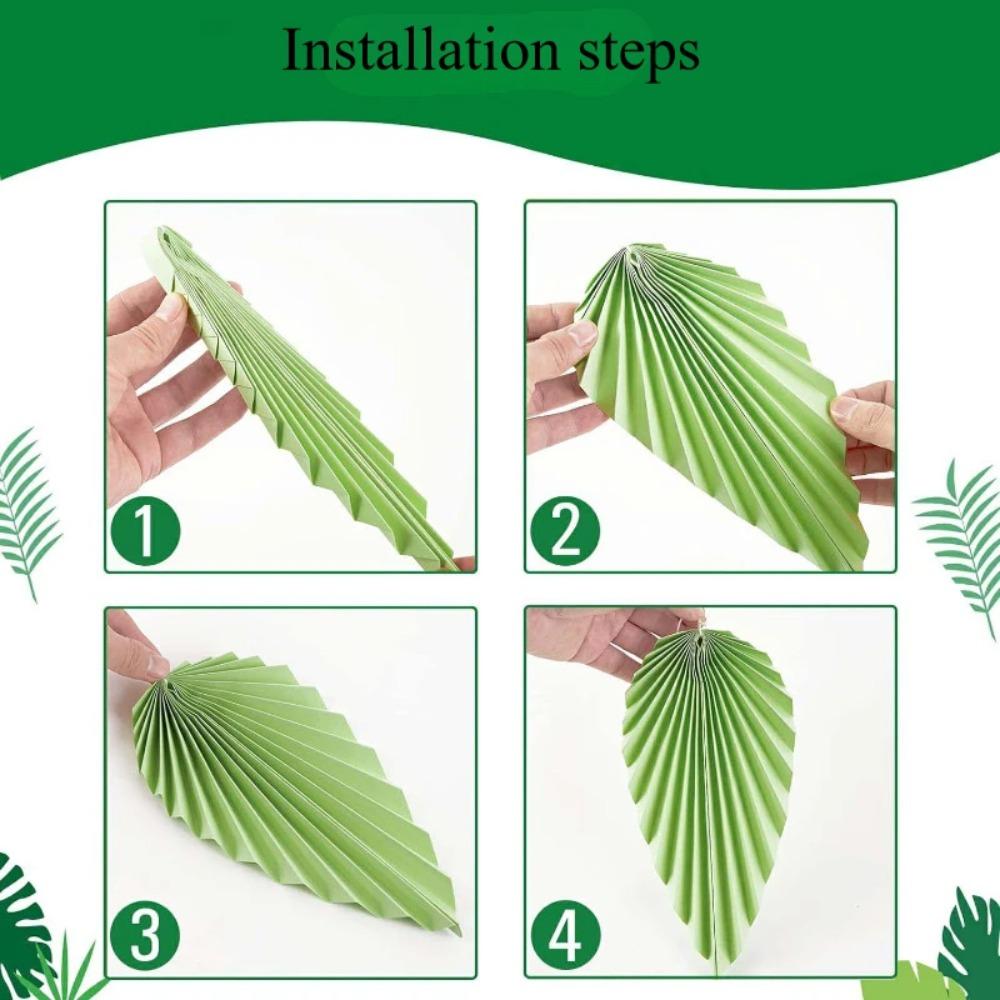 Installation steps

1

2

3

4