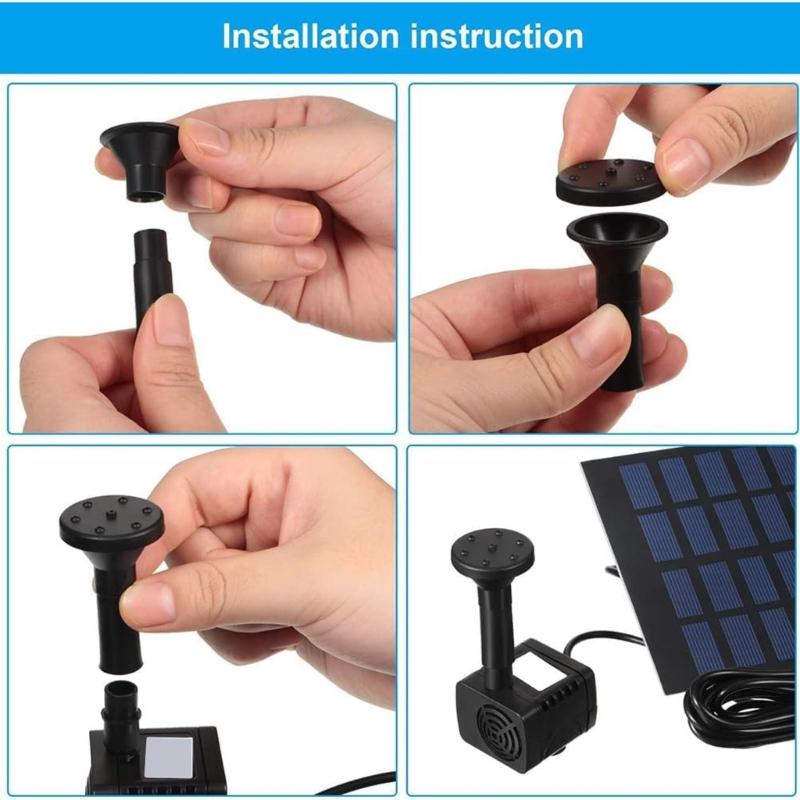 Installation instruction