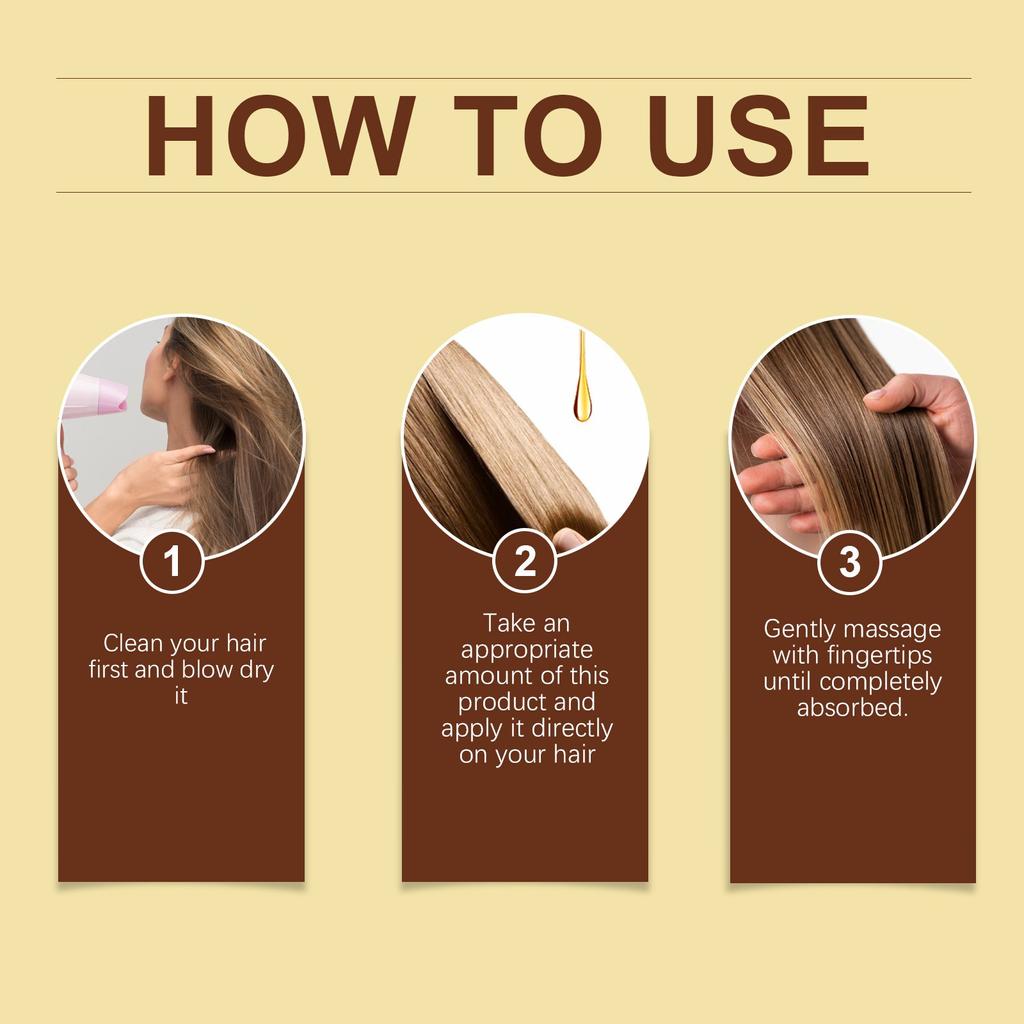 HOW TO USE

1

Clean your hair first and blow dry it

2

Take an appropriate amount of this product and apply it directly on your hair

3

Gently massage with fingertips until completely absorbed.