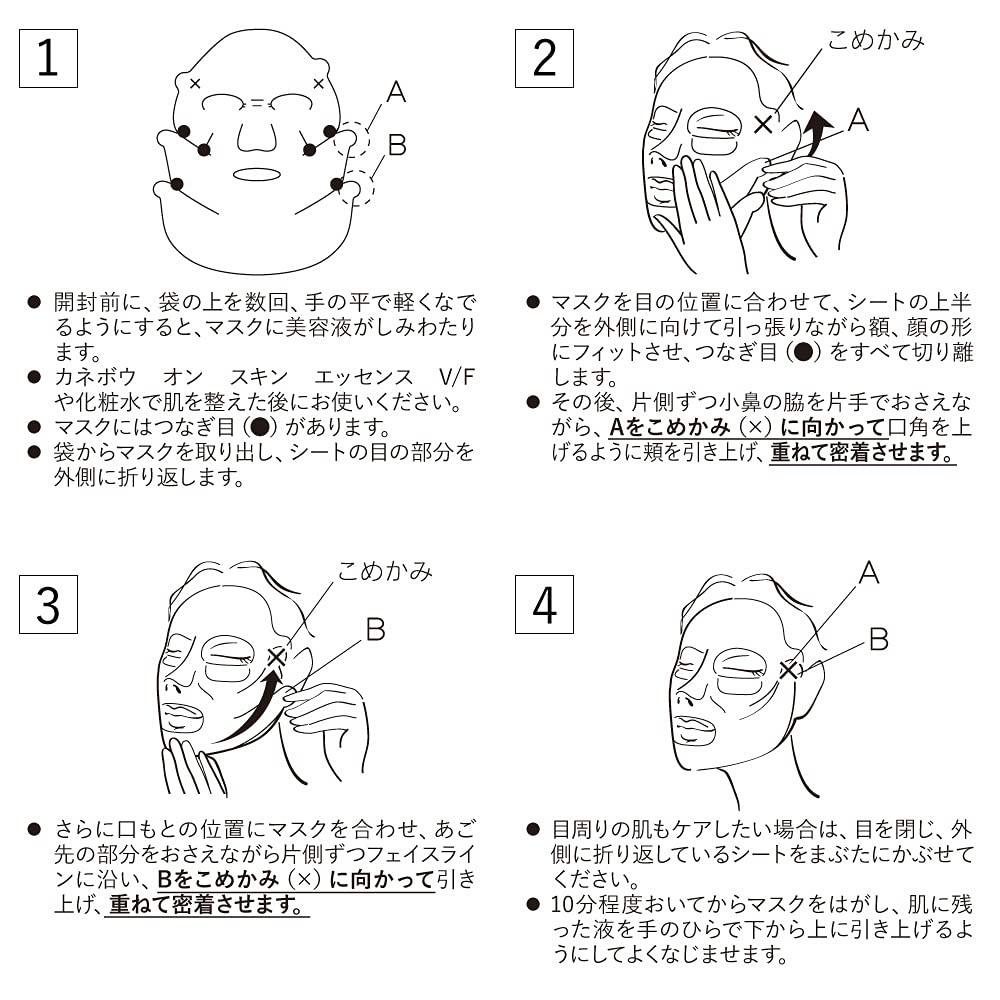 1

A

B

● 開封前に、袋の上を数回、手の平で軽くなでるようにすると、マスクに美容液がしみわたります。
● カネボウ　オン　スキン　エッセンス　V/Fや化粧水で肌を整えた後にお使いください。
● マスクにはつなぎ目（●）があります。
● 袋からマスクを取り出し、シートの目の部分を外側に折り返します。

2

こめかみ

A

● マスクを目の位置に合わせて、シートの上半分を外側に向けて引っ張りながら額、顔の形にフィットさせ、つなぎ目（●）をすべて切り離します。
● その後、片側ずつ小鼻の脇を片手でおさえながら、Aをこめかみ（×）に向かって口角を上げるように頬を引き上げ、重ねて密着させます。

3

こめかみ

B

● さらに口もとの位置にマスクを合わせ、あご先の部分をおさえながら片側ずつフェイスラインに沿い、Bをこめかみ（×）に向かって引き上げ、重ねて密着させます。

4

A

B

● 目周りの肌もケアしたい場合は、目を閉じ、外側に折り返しているシートをまぶたにかぶせてください。
● 10分程度おいてからマスクをはがし、肌に残った液を手のひらで下から上に引き上げるようにしてよくなじませます。