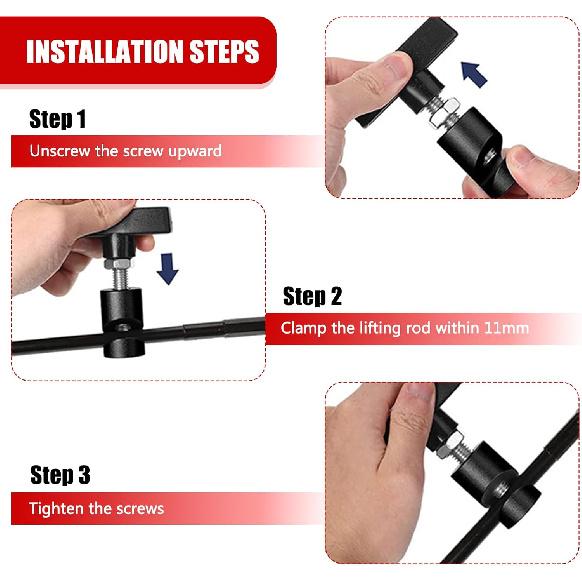 INSTALLATION STEPS

Step 1

Unscrew the screw upward

Step 2

Clamp the lifting rod within 11mm

Step 3

Tighten the screws