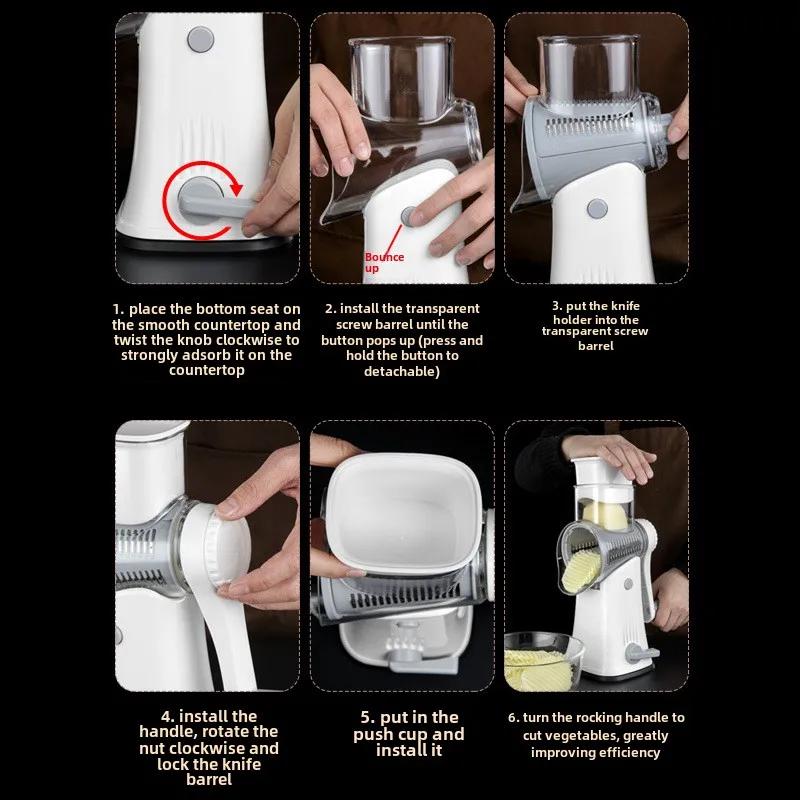 Bounce up

1. place the bottom seat on the smooth countertop and twist the knob clockwise to strongly adsorb it on the countertop

2. install the transparent screw barrel until the button pops up (press and hold the button to detachable)

3. put the knife holder into the transparent screw barrel

4. install the handle, rotate the nut clockwise and lock the knife barrel

5. put in the push cup and install it

6. turn the rocking handle to cut vegetables, greatly improving efficiency