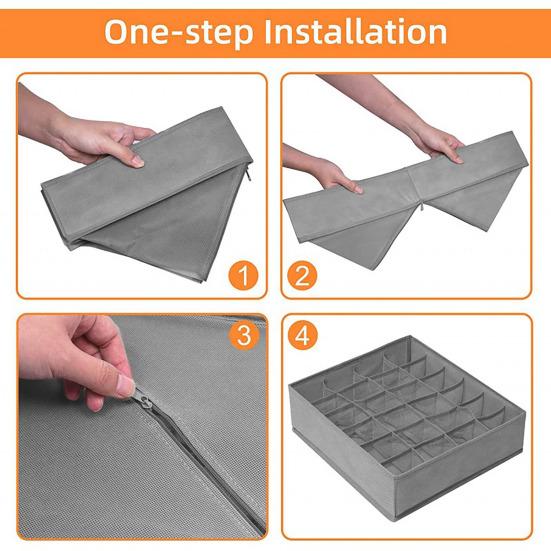 One-step Installation

1

2

3

4