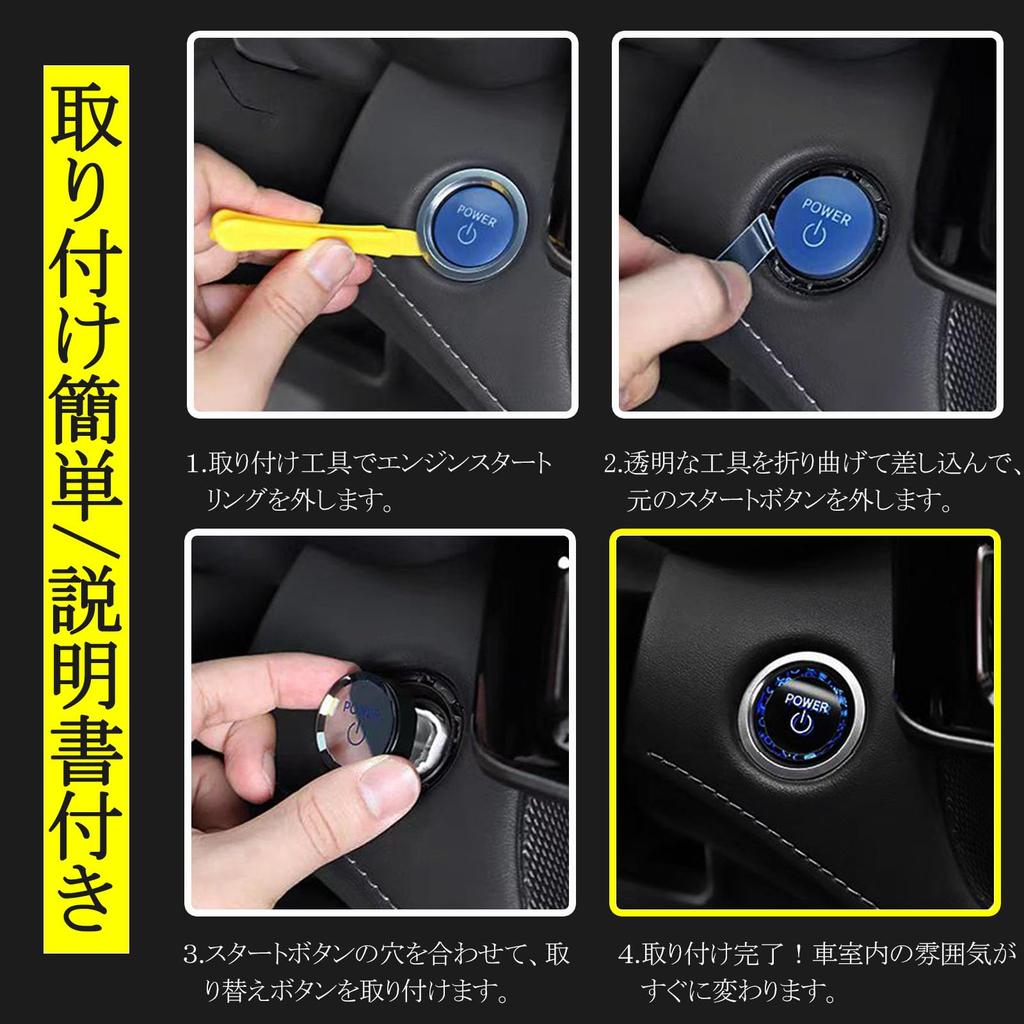 取り付け簡単/説明書付き

POWER

POWER

1.取り付け工具でエンジンスタートリングを外します。

2.透明な工具を折り曲げて差し込んで、元のスタートボタンを外します。

POWER

POWER

3.スタートボタンの穴を合わせて、取り替えボタンを取り付けます。

4.取り付け完了！車室内の雰囲気がすぐに変わります。